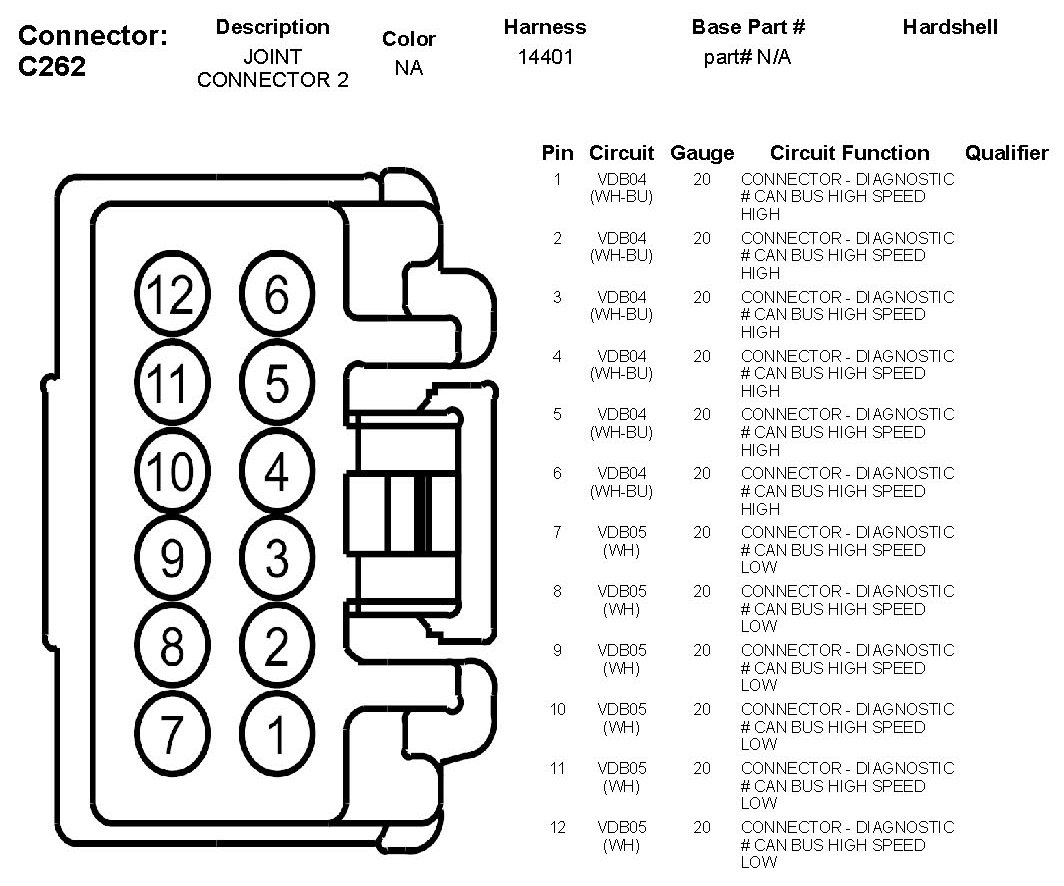 Connector: C262

| Description | Color | Harness | Base Part # | Hardshell |
|---|---|---|---|---|
| JOINT CONNECTOR 2 | NA | 14401 | part# N/A | |

12 6
11 5
10 4
9 3
8 2
7 1

| Pin | Circuit | Gauge | Circuit Function | Qualifier |
|---|---|---|---|---|
| 1 | VDB04 (WH-BU) | 20 | CONNECTOR - DIAGNOSTIC # CAN BUS HIGH SPEED HIGH | |
| 2 | VDB04 (WH-BU) | 20 | CONNECTOR - DIAGNOSTIC # CAN BUS HIGH SPEED HIGH | |
| 3 | VDB04 (WH-BU) | 20 | CONNECTOR - DIAGNOSTIC # CAN BUS HIGH SPEED HIGH | |
| 4 | VDB04 (WH-BU) | 20 | CONNECTOR - DIAGNOSTIC # CAN BUS HIGH SPEED HIGH | |
| 5 | VDB04 (WH-BU) | 20 | CONNECTOR - DIAGNOSTIC # CAN BUS HIGH SPEED HIGH | |
| 6 | VDB04 (WH-BU) | 20 | CONNECTOR - DIAGNOSTIC # CAN BUS HIGH SPEED HIGH | |
| 7 | VDB05 (WH) | 20 | CONNECTOR - DIAGNOSTIC # CAN BUS HIGH SPEED LOW | |
| 8 | VDB05 (WH) | 20 | CONNECTOR - DIAGNOSTIC # CAN BUS HIGH SPEED LOW | |
| 9 | VDB05 (WH) | 20 | CONNECTOR - DIAGNOSTIC # CAN BUS HIGH SPEED LOW | |
| 10 | VDB05 (WH) | 20 | CONNECTOR - DIAGNOSTIC # CAN BUS HIGH SPEED LOW | |
| 11 | VDB05 (WH) | 20 | CONNECTOR - DIAGNOSTIC # CAN BUS HIGH SPEED LOW | |
| 12 | VDB05 (WH) | 20 | CONNECTOR - DIAGNOSTIC # CAN BUS HIGH SPEED LOW | |