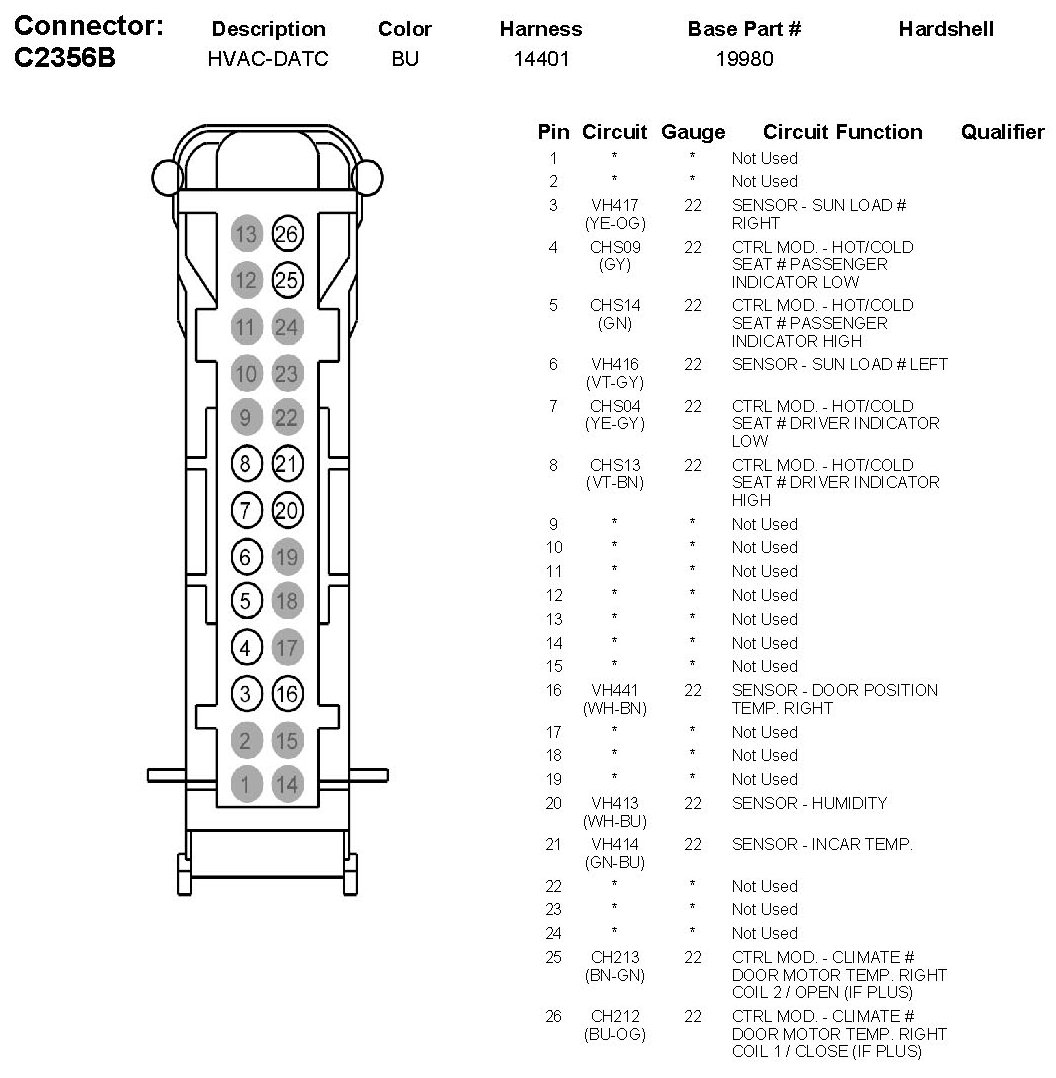 | Connector: | Description | Color | Harness | Base Part # | Hardshell |
|---|---|---|---|---|---|
| C2356B | HVAC-DATC | BU | 14401 | 19980 | |

13 26
12 25
11 24
10 23
9 22
8 21
7 20
6 19
5 18
4 17
3 16
2 15
1 14

| Pin | Circuit | Gauge | Circuit Function | Qualifier |
|---|---|---|---|---|
| 1 | * | * | Not Used | |
| 2 | * | * | Not Used | |
| 3 | VH417 (YE-OG) | 22 | SENSOR - SUN LOAD # RIGHT | |
| 4 | CHS09 (GY) | 22 | CTRL MOD. - HOT/COLD SEAT # PASSENGER INDICATOR LOW | |
| 5 | CHS14 (GN) | 22 | CTRL MOD. - HOT/COLD SEAT # PASSENGER INDICATOR HIGH | |
| 6 | VH416 (VT-GY) | 22 | SENSOR - SUN LOAD # LEFT | |
| 7 | CHS04 (YE-GY) | 22 | CTRL MOD. - HOT/COLD SEAT # DRIVER INDICATOR LOW | |
| 8 | CHS13 (VT-BN) | 22 | CTRL MOD. - HOT/COLD SEAT # DRIVER INDICATOR HIGH | |
| 9 | * | * | Not Used | |
| 10 | * | * | Not Used | |
| 11 | * | * | Not Used | |
| 12 | * | * | Not Used | |
| 13 | * | * | Not Used | |
| 14 | * | * | Not Used | |
| 15 | * | * | Not Used | |
| 16 | VH441 (WH-BN) | 22 | SENSOR - DOOR POSITION TEMP. RIGHT | |
| 17 | * | * | Not Used | |
| 18 | * | * | Not Used | |
| 19 | * | * | Not Used | |
| 20 | VH413 (WH-BU) | 22 | SENSOR - HUMIDITY | |
| 21 | VH414 (GN-BU) | 22 | SENSOR - INCAR TEMP. | |
| 22 | * | * | Not Used | |
| 23 | * | * | Not Used | |
| 24 | * | * | Not Used | |
| 25 | CH213 (BN-GN) | 22 | CTRL MOD. - CLIMATE # DOOR MOTOR TEMP. RIGHT COIL 2 / OPEN (IF PLUS) | |
| 26 | CH212 (BU-OG) | 22 | CTRL MOD. - CLIMATE # DOOR MOTOR TEMP. RIGHT COIL 1 / CLOSE (IF PLUS) | |