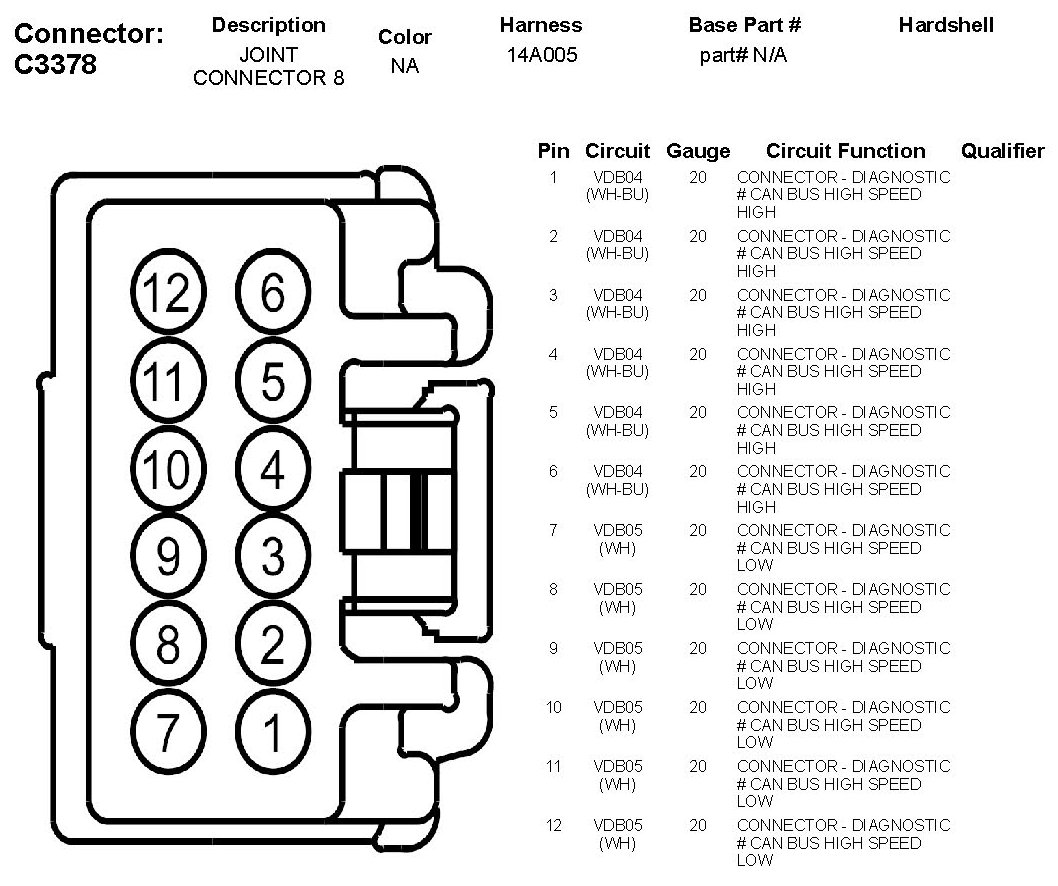 Connector: C3378

| Description | Color | Harness | Base Part # | Hardshell |
|---|---|---|---|---|
| JOINT CONNECTOR 8 | NA | 14A005 | part# N/A | |

12 6
11 5
10 4
9 3
8 2
7 1

| Pin | Circuit | Gauge | Circuit Function | Qualifier |
|---|---|---|---|---|
| 1 | VDB04 (WH-BU) | 20 | CONNECTOR - DIAGNOSTIC # CAN BUS HIGH SPEED HIGH | |
| 2 | VDB04 (WH-BU) | 20 | CONNECTOR - DIAGNOSTIC # CAN BUS HIGH SPEED HIGH | |
| 3 | VDB04 (WH-BU) | 20 | CONNECTOR - DIAGNOSTIC # CAN BUS HIGH SPEED HIGH | |
| 4 | VDB04 (WH-BU) | 20 | CONNECTOR - DIAGNOSTIC # CAN BUS HIGH SPEED HIGH | |
| 5 | VDB04 (WH-BU) | 20 | CONNECTOR - DIAGNOSTIC # CAN BUS HIGH SPEED HIGH | |
| 6 | VDB04 (WH-BU) | 20 | CONNECTOR - DIAGNOSTIC # CAN BUS HIGH SPEED HIGH | |
| 7 | VDB05 (WH) | 20 | CONNECTOR - DIAGNOSTIC # CAN BUS HIGH SPEED LOW | |
| 8 | VDB05 (WH) | 20 | CONNECTOR - DIAGNOSTIC # CAN BUS HIGH SPEED LOW | |
| 9 | VDB05 (WH) | 20 | CONNECTOR - DIAGNOSTIC # CAN BUS HIGH SPEED LOW | |
| 10 | VDB05 (WH) | 20 | CONNECTOR - DIAGNOSTIC # CAN BUS HIGH SPEED LOW | |
| 11 | VDB05 (WH) | 20 | CONNECTOR - DIAGNOSTIC # CAN BUS HIGH SPEED LOW | |
| 12 | VDB05 (WH) | 20 | CONNECTOR - DIAGNOSTIC # CAN BUS HIGH SPEED LOW | |