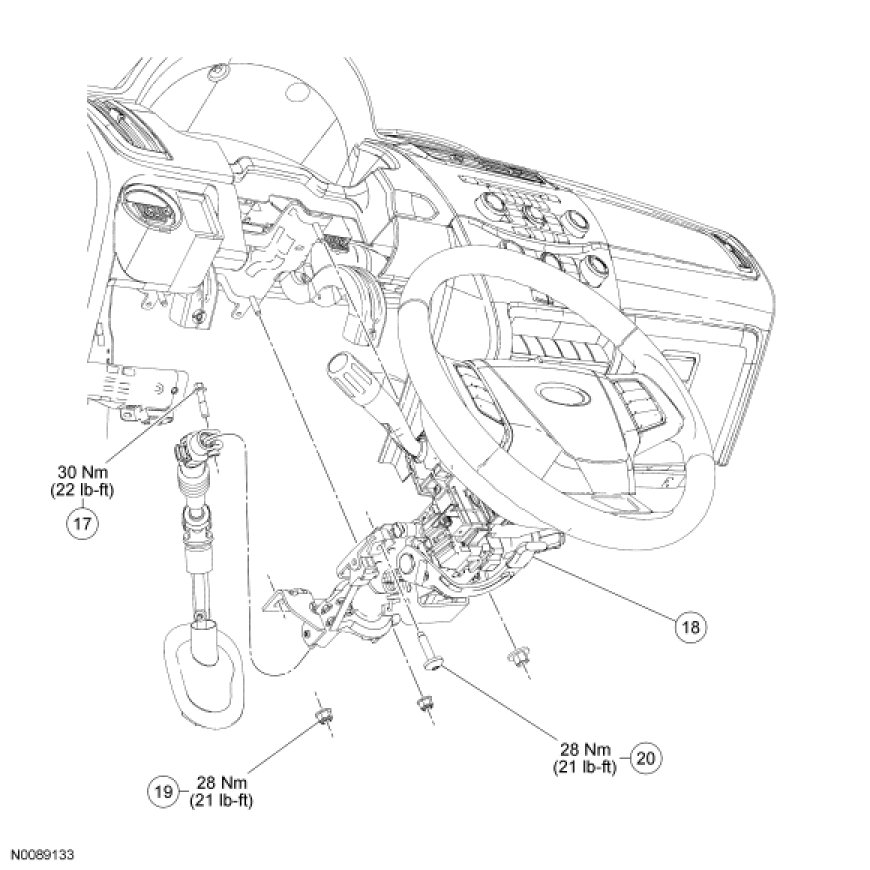 30 Nm
(22 lb-ft)
17

18

28 Nm
(21 lb-ft)
20

19
28 Nm
(21 lb-ft)

N0089133