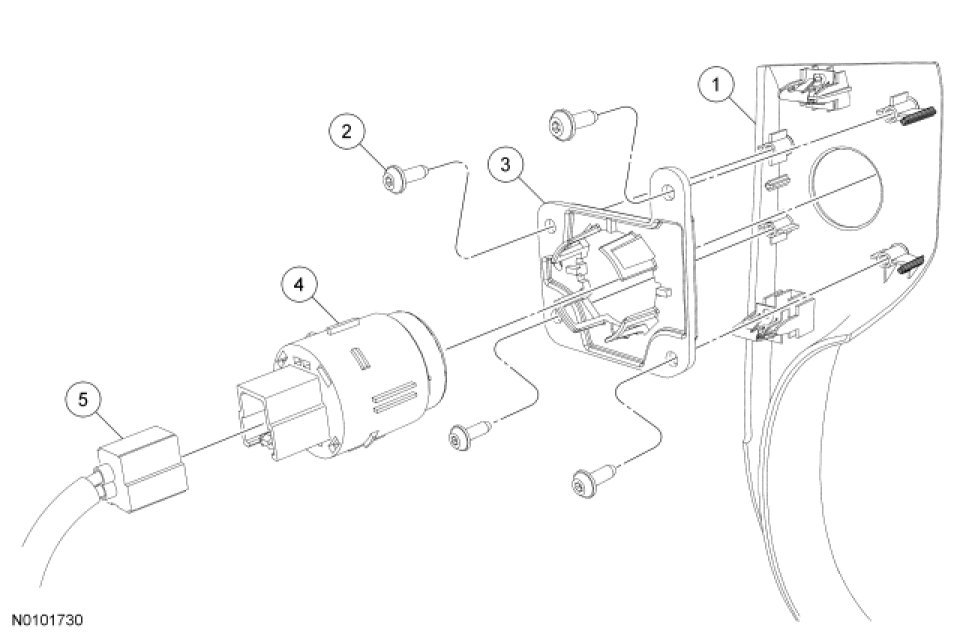 1
2
3
4
5
N0101730