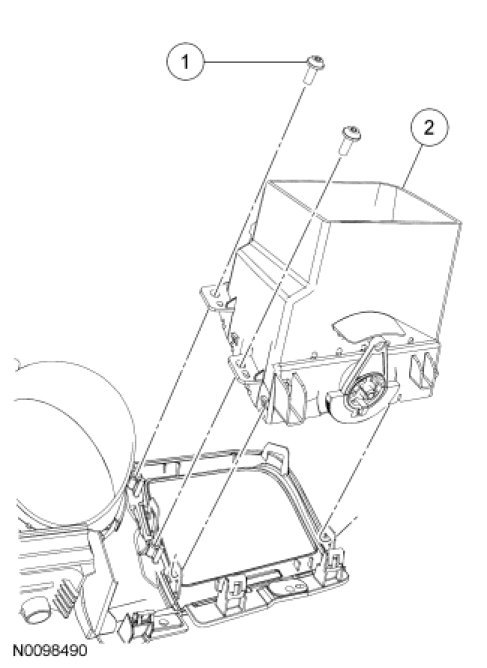 1
2
N0098490