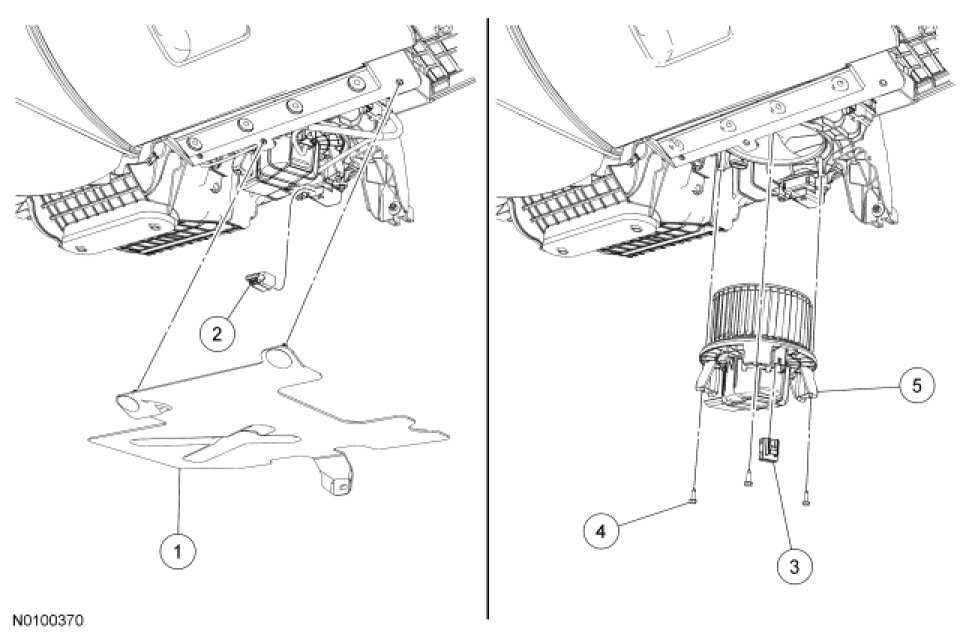 2
1
5
4
3
N0100370