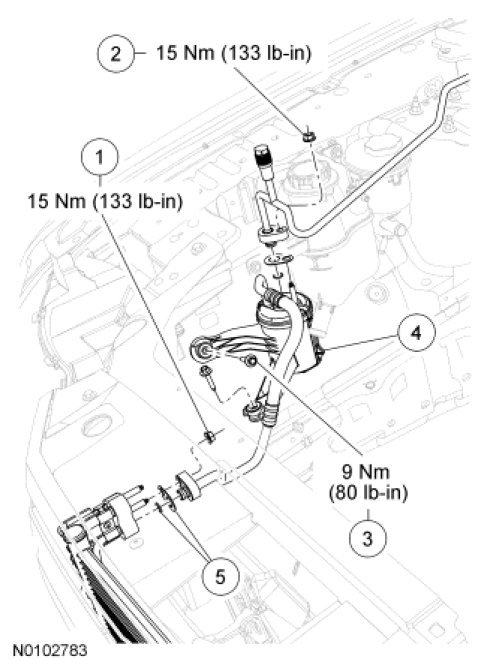 2 15 Nm (133 lb-in)

1
15 Nm (133 lb-in)

4

9 Nm
(80 lb-in)

3

5

N0102783