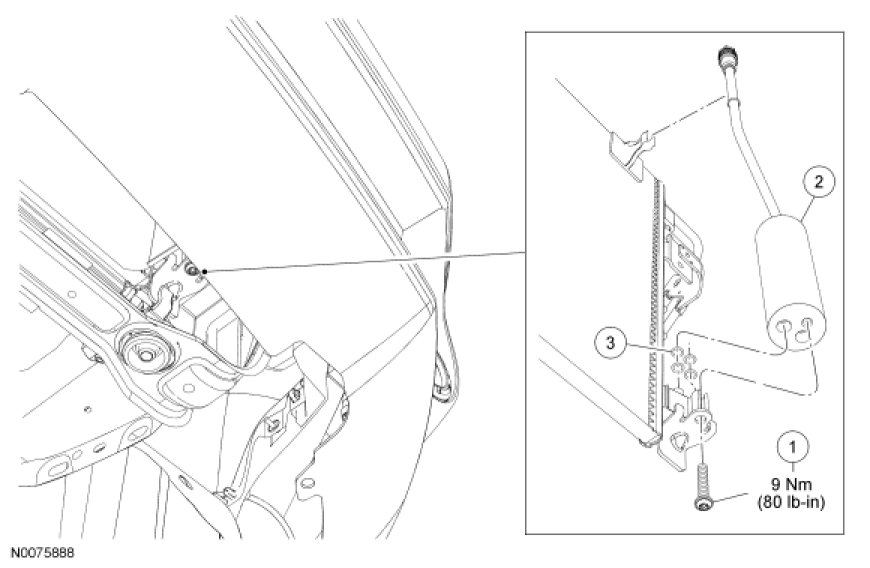 2

3

1
9 Nm
(80 lb-in)

N0075888