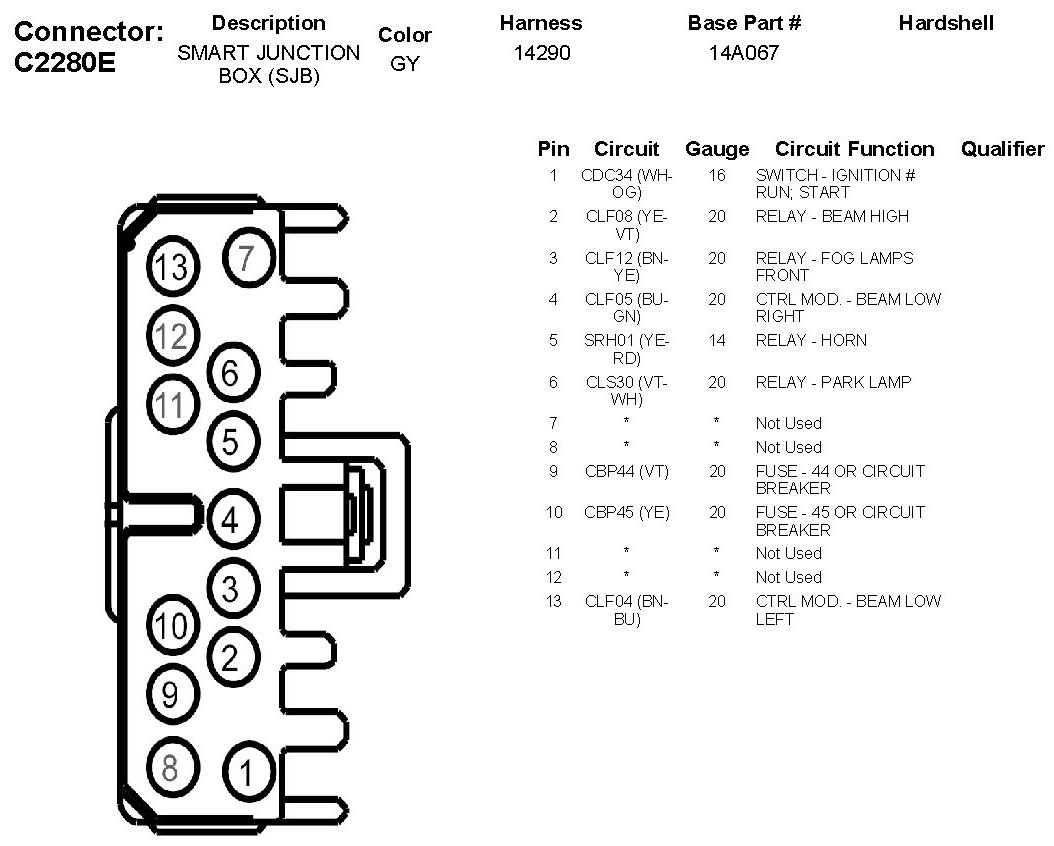 Connector: C2280E

| Description | Color | Harness | Base Part # | Hardshell |
|---|---|---|---|---|
| SMART JUNCTION BOX (SJB) | GY | 14290 | 14A067 | |

13 7 12 6 11 5 4 3 10 2 9 8 1

| Pin | Circuit | Gauge | Circuit Function | Qualifier |
|---|---|---|---|---|
| 1 | CDC34 (WH-OG) | 16 | SWITCH - IGNITION # RUN; START | |
| 2 | CLF08 (YE-VT) | 20 | RELAY - BEAM HIGH | |
| 3 | CLF12 (BN-YE) | 20 | RELAY - FOG LAMPS FRONT | |
| 4 | CLF05 (BU-GN) | 20 | CTRL MOD. - BEAM LOW RIGHT | |
| 5 | SRH01 (YE-RD) | 14 | RELAY - HORN | |
| 6 | CLS30 (VT-WH) | 20 | RELAY - PARK LAMP | |
| 7 | * | * | Not Used | |
| 8 | * | * | Not Used | |
| 9 | CBP44 (VT) | 20 | FUSE - 44 OR CIRCUIT BREAKER | |
| 10 | CBP45 (YE) | 20 | FUSE - 45 OR CIRCUIT BREAKER | |
| 11 | * | * | Not Used | |
| 12 | * | * | Not Used | |
| 13 | CLF04 (BN-BU) | 20 | CTRL MOD. - BEAM LOW LEFT | |