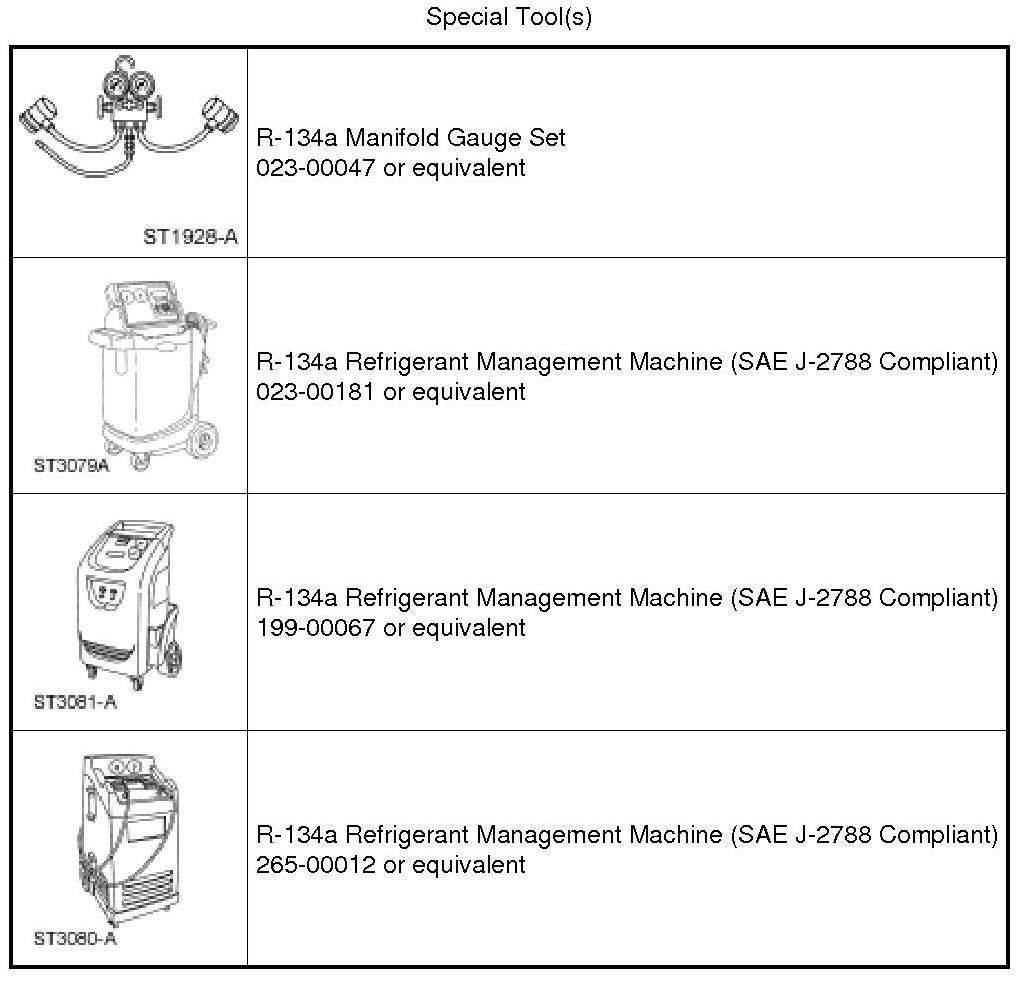 Special Tool(s)

| | |
|---|---|
| ST1928-A | R-134a Manifold Gauge Set 023-00047 or equivalent |
| ST3079A | R-134a Refrigerant Management Machine (SAE J-2788 Compliant) 023-00181 or equivalent |
| ST3081-A | R-134a Refrigerant Management Machine (SAE J-2788 Compliant) 199-00067 or equivalent |
| ST3080-A | R-134a Refrigerant Management Machine (SAE J-2788 Compliant) 265-00012 or equivalent |