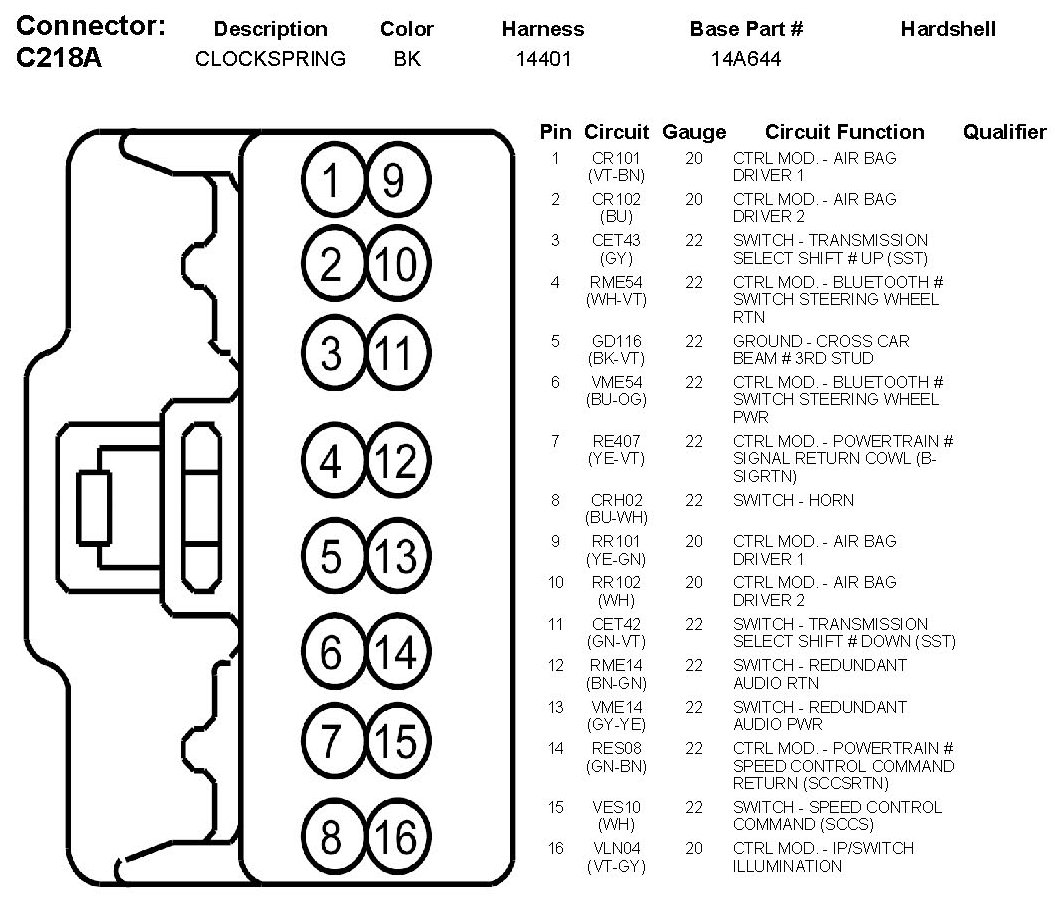 | Connector: | Description | Color | Harness | Base Part # | Hardshell |
|---|---|---|---|---|---|
| C218A | CLOCKSPRING | BK | 14401 | 14A644 | |

1 9
2 10
3 11
4 12
5 13
6 14
7 15
8 16

| Pin | Circuit | Gauge | Circuit Function | Qualifier |
|---|---|---|---|---|
| 1 | CR101 (VT-BN) | 20 | CTRL MOD. - AIR BAG DRIVER 1 | |
| 2 | CR102 (BU) | 20 | CTRL MOD. - AIR BAG DRIVER 2 | |
| 3 | CET43 (GY) | 22 | SWITCH - TRANSMISSION SELECT SHIFT # UP (SST) | |
| 4 | RME54 (WH-VT) | 22 | CTRL MOD. - BLUETOOTH # SWITCH STEERING WHEEL RTN | |
| 5 | GD116 (BK-VT) | 22 | GROUND - CROSS CAR BEAM # 3RD STUD | |
| 6 | VME54 (BU-OG) | 22 | CTRL MOD. - BLUETOOTH # SWITCH STEERING WHEEL PWR | |
| 7 | RE407 (YE-VT) | 22 | CTRL MOD. - POWERTRAIN # SIGNAL RETURN COWL (B-SIGRTN) | |
| 8 | CRH02 (BU-WH) | 22 | SWITCH - HORN | |
| 9 | RR101 (YE-GN) | 20 | CTRL MOD. - AIR BAG DRIVER 1 | |
| 10 | RR102 (WH) | 20 | CTRL MOD. - AIR BAG DRIVER 2 | |
| 11 | CET42 (GN-VT) | 22 | SWITCH - TRANSMISSION SELECT SHIFT # DOWN (SST) | |
| 12 | RME14 (BN-GN) | 22 | SWITCH - REDUNDANT AUDIO RTN | |
| 13 | VME14 (GY-YE) | 22 | SWITCH - REDUNDANT AUDIO PWR | |
| 14 | RES08 (GN-BN) | 22 | CTRL MOD. - POWERTRAIN # SPEED CONTROL COMMAND RETURN (SCCSRTN) | |
| 15 | VES10 (WH) | 22 | SWITCH - SPEED CONTROL COMMAND (SCCS) | |
| 16 | VLN04 (VT-GY) | 20 | CTRL MOD. - IP/SWITCH ILLUMINATION | |