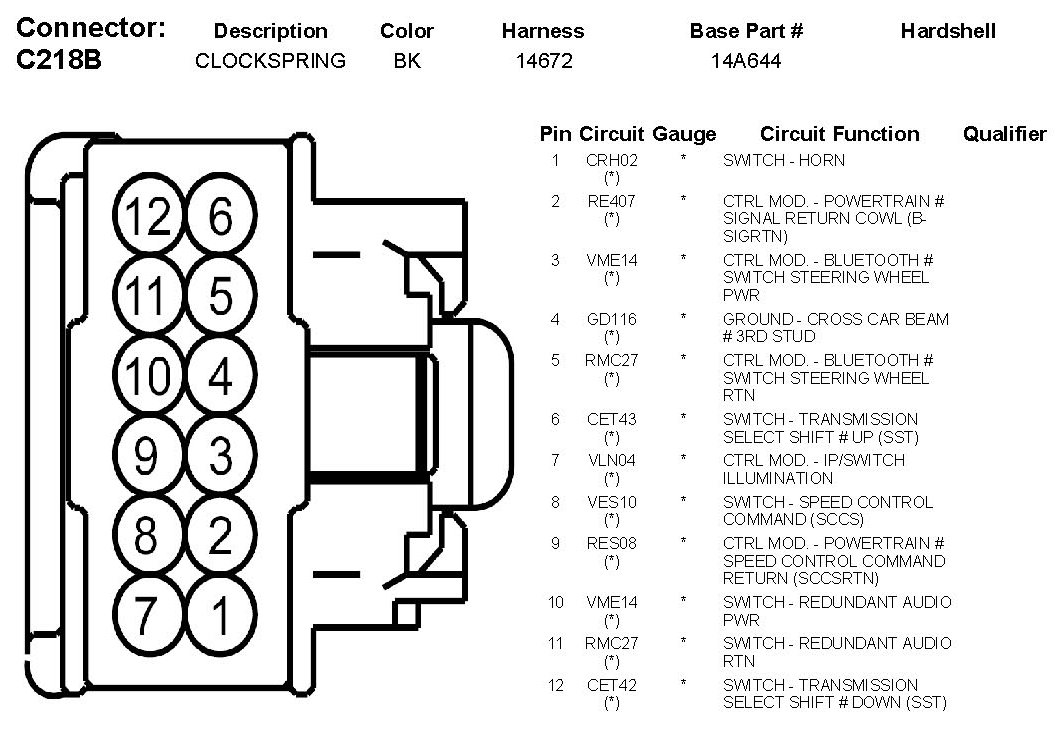 | Connector: | Description | Color | Harness | Base Part # | Hardshell |
|---|---|---|---|---|---|
| C218B | CLOCKSPRING | BK | 14672 | 14A644 | |

12 6
11 5
10 4
9 3
8 2
7 1

| Pin | Circuit | Gauge | Circuit Function | Qualifier |
|---|---|---|---|---|
| 1 | CRH02 (*) | * | SWITCH - HORN | |
| 2 | RE407 (*) | * | CTRL MOD. - POWERTRAIN # SIGNAL RETURN COWL (B-SIGRTN) | |
| 3 | VME14 (*) | * | CTRL MOD. - BLUETOOTH # SWITCH STEERING WHEEL PWR | |
| 4 | GD116 (*) | * | GROUND - CROSS CAR BEAM # 3RD STUD | |
| 5 | RMC27 (*) | * | CTRL MOD. - BLUETOOTH # SWITCH STEERING WHEEL RTN | |
| 6 | CET43 (*) | * | SWITCH - TRANSMISSION SELECT SHIFT # UP (SST) | |
| 7 | VLN04 (*) | * | CTRL MOD. - IP/SWITCH ILLUMINATION | |
| 8 | VES10 (*) | * | SWITCH - SPEED CONTROL COMMAND (SCCS) | |
| 9 | RES08 (*) | * | CTRL MOD. - POWERTRAIN # SPEED CONTROL COMMAND RETURN (SCCSRTN) | |
| 10 | VME14 (*) | * | SWITCH - REDUNDANT AUDIO PWR | |
| 11 | RMC27 (*) | * | SWITCH - REDUNDANT AUDIO RTN | |
| 12 | CET42 (*) | * | SWITCH - TRANSMISSION SELECT SHIFT # DOWN (SST) | |