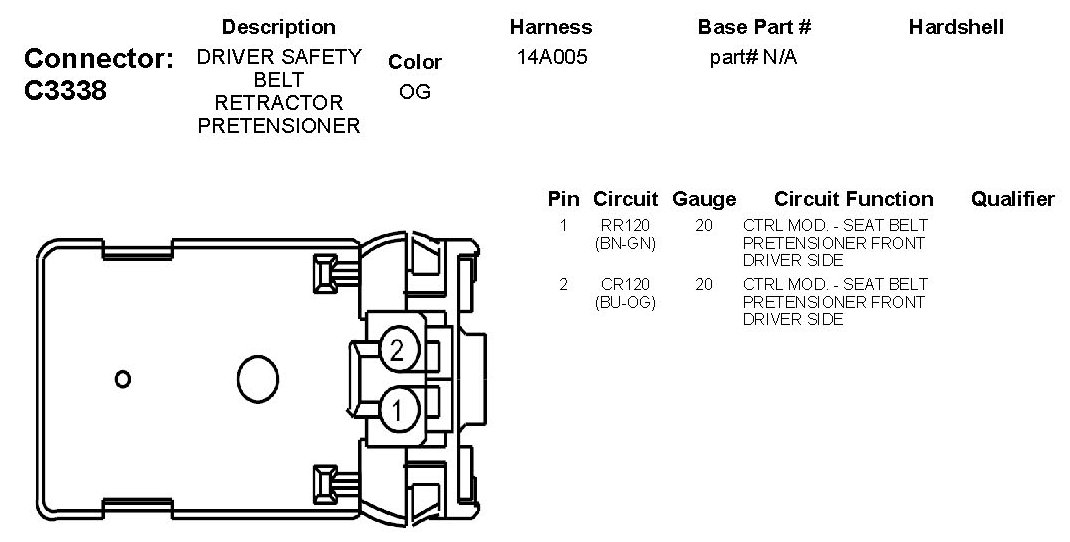 Connector: C3338

| Description | Color | Harness | Base Part # | Hardshell |
|---|---|---|---|---|
| DRIVER SAFETY BELT RETRACTOR PRETENSIONER | OG | 14A005 | part# N/A | |

| Pin | Circuit | Gauge | Circuit Function | Qualifier |
|---|---|---|---|---|
| 1 | RR120 (BN-GN) | 20 | CTRL MOD. - SEAT BELT PRETENSIONER FRONT DRIVER SIDE | |
| 2 | CR120 (BU-OG) | 20 | CTRL MOD. - SEAT BELT PRETENSIONER FRONT DRIVER SIDE | |

2
1