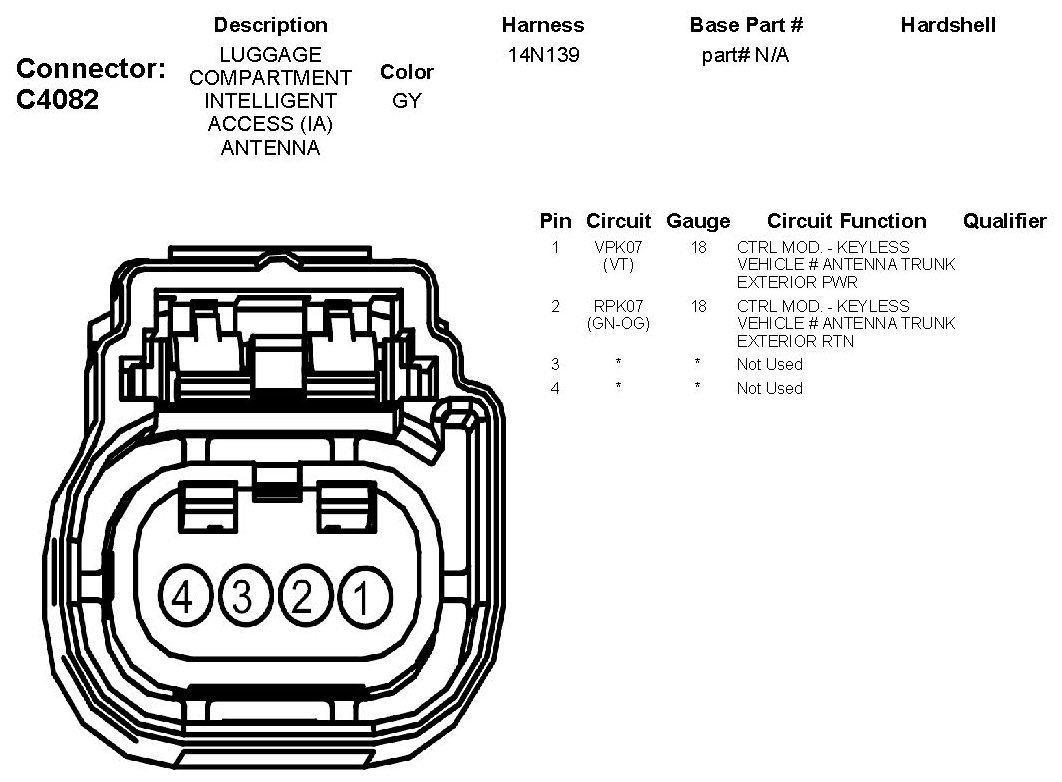 Connector: C4082

| Description | Color | Harness | Base Part # | Hardshell |
|---|---|---|---|---|
| LUGGAGE COMPARTMENT INTELLIGENT ACCESS (IA) ANTENNA | GY | 14N139 | part# N/A | |

| Pin | Circuit | Gauge | Circuit Function | Qualifier |
|---|---|---|---|---|
| 1 | VPK07 (VT) | 18 | CTRL MOD. - KEYLESS VEHICLE # ANTENNA TRUNK EXTERIOR PWR | |
| 2 | RPK07 (GN-OG) | 18 | CTRL MOD. - KEYLESS VEHICLE # ANTENNA TRUNK EXTERIOR RTN | |
| 3 | * | * | Not Used | |
| 4 | * | * | Not Used | |

4 3 2 1