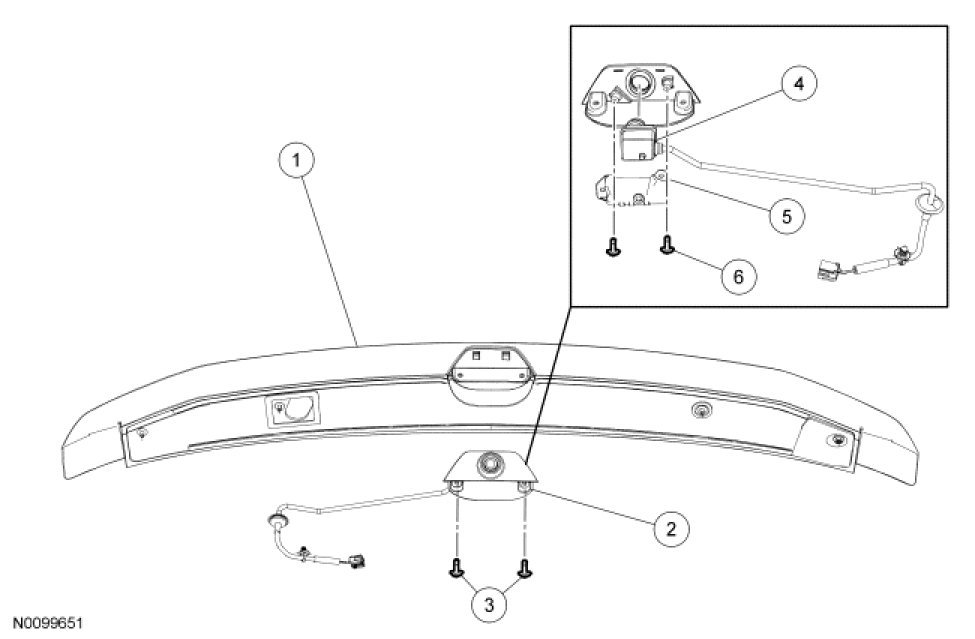 4
1
5
6
2
3
N0099651