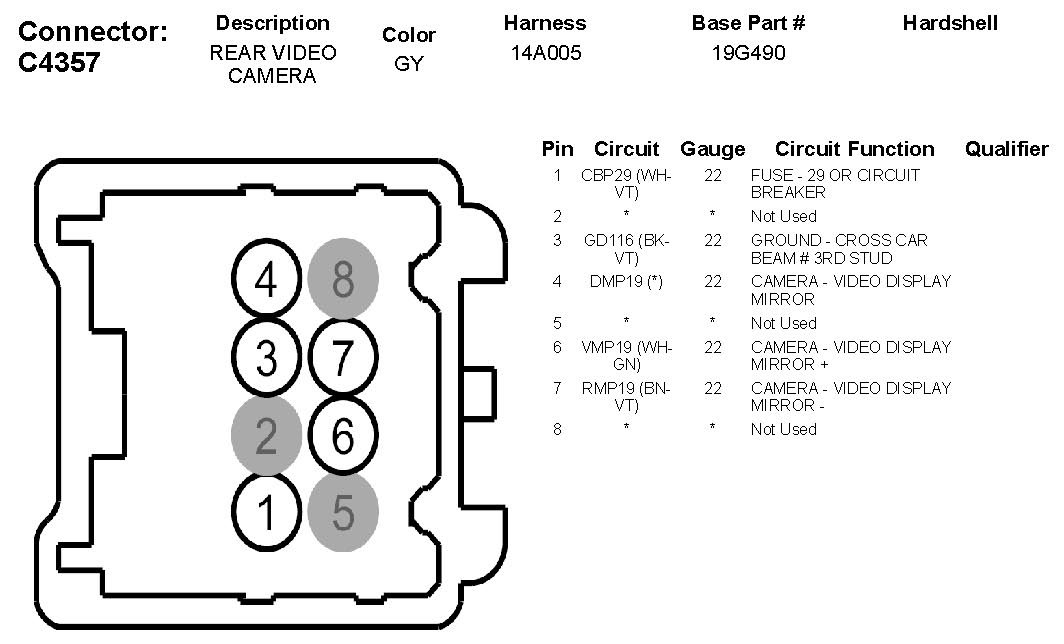 Connector: C4357

| Description | Color | Harness | Base Part # | Hardshell |
|---|---|---|---|---|
| REAR VIDEO CAMERA | GY | 14A005 | 19G490 | |

4 8
3 7
2 6
1 5

| Pin | Circuit | Gauge | Circuit Function | Qualifier |
|---|---|---|---|---|
| 1 | CBP29 (WH-VT) | 22 | FUSE - 29 OR CIRCUIT BREAKER | |
| 2 | * | * | Not Used | |
| 3 | GD116 (BK-VT) | 22 | GROUND - CROSS CAR BEAM # 3RD STUD | |
| 4 | DMP19 (*) | 22 | CAMERA - VIDEO DISPLAY MIRROR | |
| 5 | * | * | Not Used | |
| 6 | VMP19 (WH-GN) | 22 | CAMERA - VIDEO DISPLAY MIRROR + | |
| 7 | RMP19 (BN-VT) | 22 | CAMERA - VIDEO DISPLAY MIRROR - | |
| 8 | * | * | Not Used | |