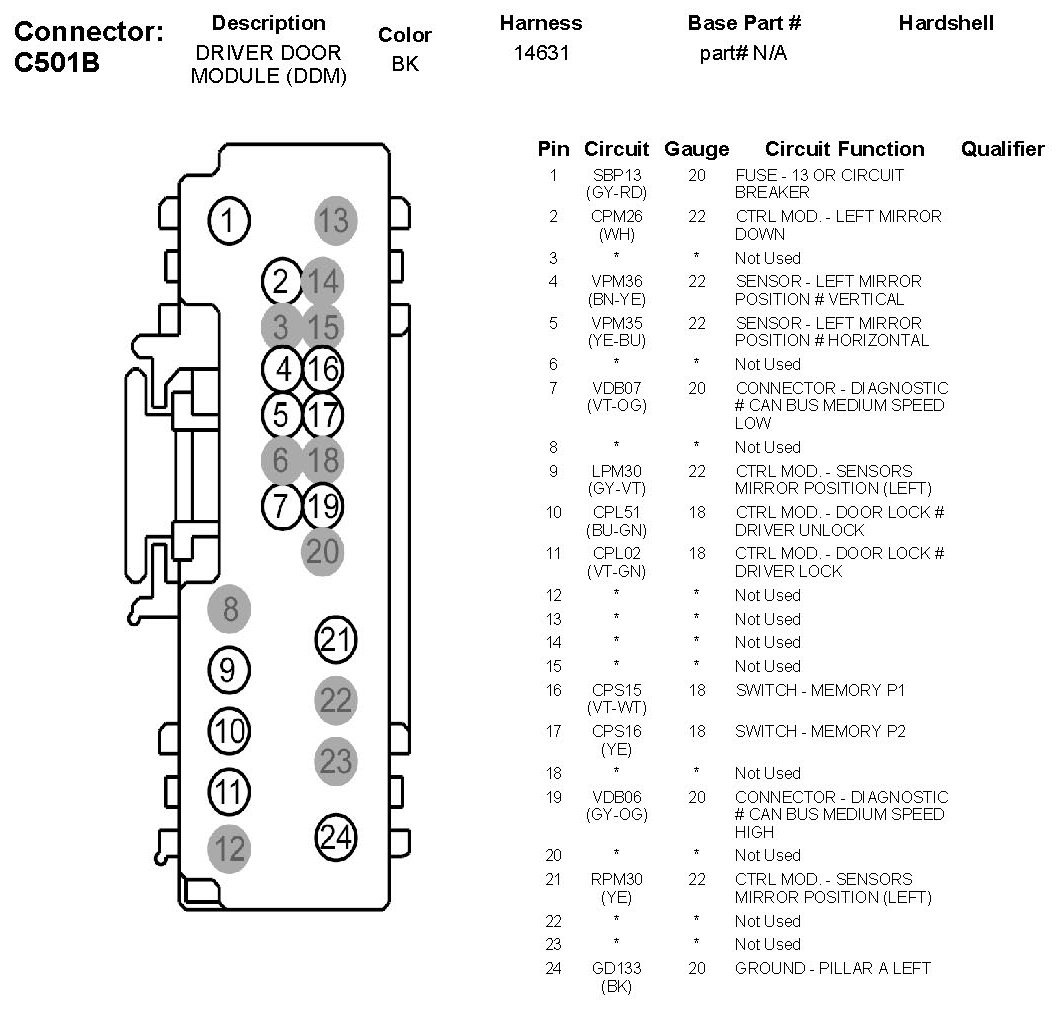 Connector: C501B

| Description | Color | Harness | Base Part # | Hardshell |
|---|---|---|---|---|
| DRIVER DOOR MODULE (DDM) | BK | 14631 | part# N/A | |

1 13
2 14
3 15
4 16
5 17
6 18
7 19
20
8
21
9
22
10
23
11
24
12

| Pin | Circuit | Gauge | Circuit Function | Qualifier |
|---|---|---|---|---|
| 1 | SBP13 (GY-RD) | 20 | FUSE - 13 OR CIRCUIT BREAKER | |
| 2 | CPM26 (WH) | 22 | CTRL MOD. - LEFT MIRROR DOWN | |
| 3 | * | * | Not Used | |
| 4 | VPM36 (BN-YE) | 22 | SENSOR - LEFT MIRROR POSITION # VERTICAL | |
| 5 | VPM35 (YE-BU) | 22 | SENSOR - LEFT MIRROR POSITION # HORIZONTAL | |
| 6 | * | * | Not Used | |
| 7 | VDB07 (VT-OG) | 20 | CONNECTOR - DIAGNOSTIC # CAN BUS MEDIUM SPEED LOW | |
| 8 | * | * | Not Used | |
| 9 | LPM30 (GY-VT) | 22 | CTRL MOD. - SENSORS MIRROR POSITION (LEFT) | |
| 10 | CPL51 (BU-GN) | 18 | CTRL MOD. - DOOR LOCK # DRIVER UNLOCK | |
| 11 | CPL02 (VT-GN) | 18 | CTRL MOD. - DOOR LOCK # DRIVER LOCK | |
| 12 | * | * | Not Used | |
| 13 | * | * | Not Used | |
| 14 | * | * | Not Used | |
| 15 | * | * | Not Used | |
| 16 | CPS15 (VT-WT) | 18 | SWITCH - MEMORY P1 | |
| 17 | CPS16 (YE) | 18 | SWITCH - MEMORY P2 | |
| 18 | * | * | Not Used | |
| 19 | VDB06 (GY-OG) | 20 | CONNECTOR - DIAGNOSTIC # CAN BUS MEDIUM SPEED HIGH | |
| 20 | * | * | Not Used | |
| 21 | RPM30 (YE) | 22 | CTRL MOD. - SENSORS MIRROR POSITION (LEFT) | |
| 22 | * | * | Not Used | |
| 23 | * | * | Not Used | |
| 24 | GD133 (BK) | 20 | GROUND - PILLAR A LEFT | |