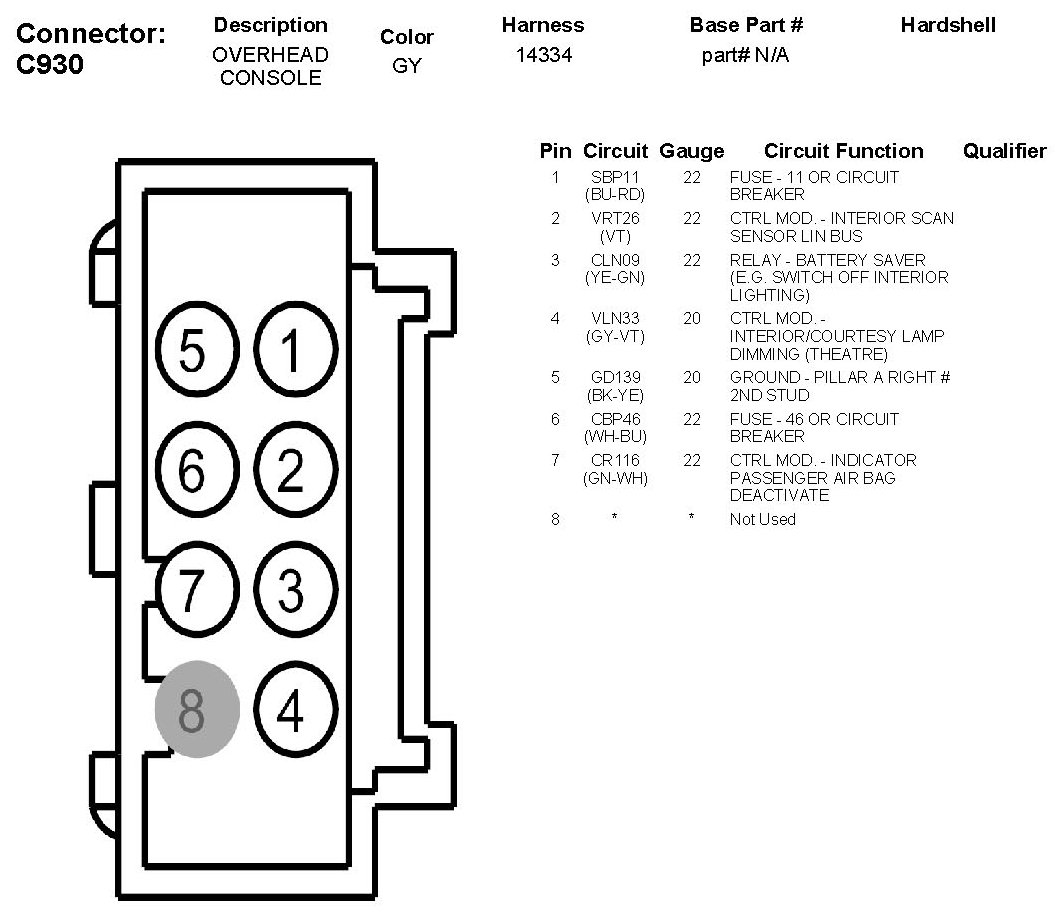 Connector: C930

| Description | Color | Harness | Base Part # | Hardshell |
|---|---|---|---|---|
| OVERHEAD CONSOLE | GY | 14334 | part# N/A | |

5 1
6 2
7 3
8 4

| Pin | Circuit | Gauge | Circuit Function | Qualifier |
|---|---|---|---|---|
| 1 | SBP11 (BU-RD) | 22 | FUSE - 11 OR CIRCUIT BREAKER | |
| 2 | VRT26 (VT) | 22 | CTRL MOD. - INTERIOR SCAN SENSOR LIN BUS | |
| 3 | CLN09 (YE-GN) | 22 | RELAY - BATTERY SAVER (E.G. SWITCH OFF INTERIOR LIGHTING) | |
| 4 | VLN33 (GY-VT) | 20 | CTRL MOD. - INTERIOR/COURTESY LAMP DIMMING (THEATRE) | |
| 5 | GD139 (BK-YE) | 20 | GROUND - PILLAR A RIGHT # 2ND STUD | |
| 6 | CBP46 (WH-BU) | 22 | FUSE - 46 OR CIRCUIT BREAKER | |
| 7 | CR116 (GN-WH) | 22 | CTRL MOD. - INDICATOR PASSENGER AIR BAG DEACTIVATE | |
| 8 | * | * | Not Used | |