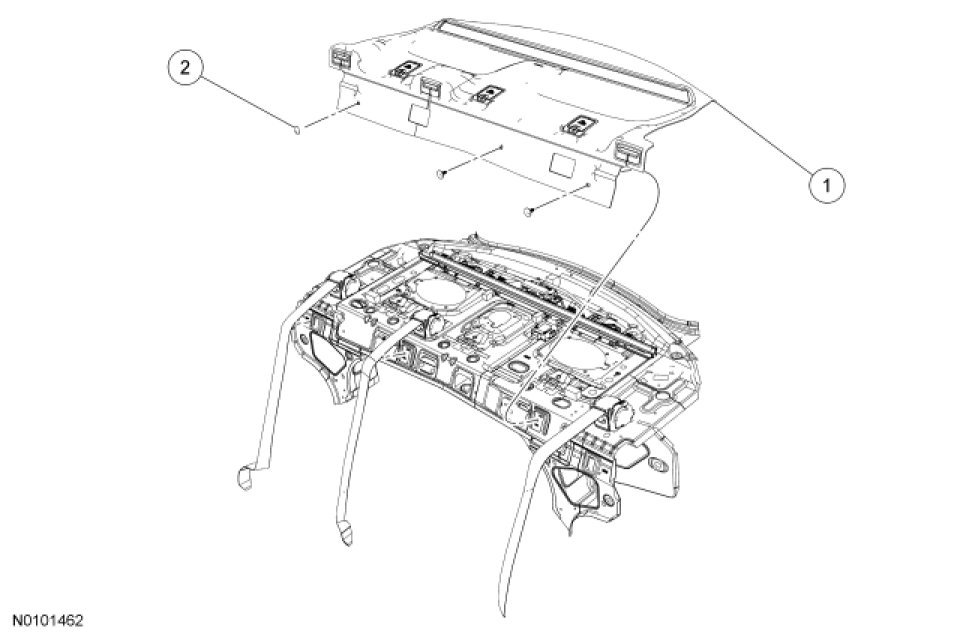 2
1
N0101462