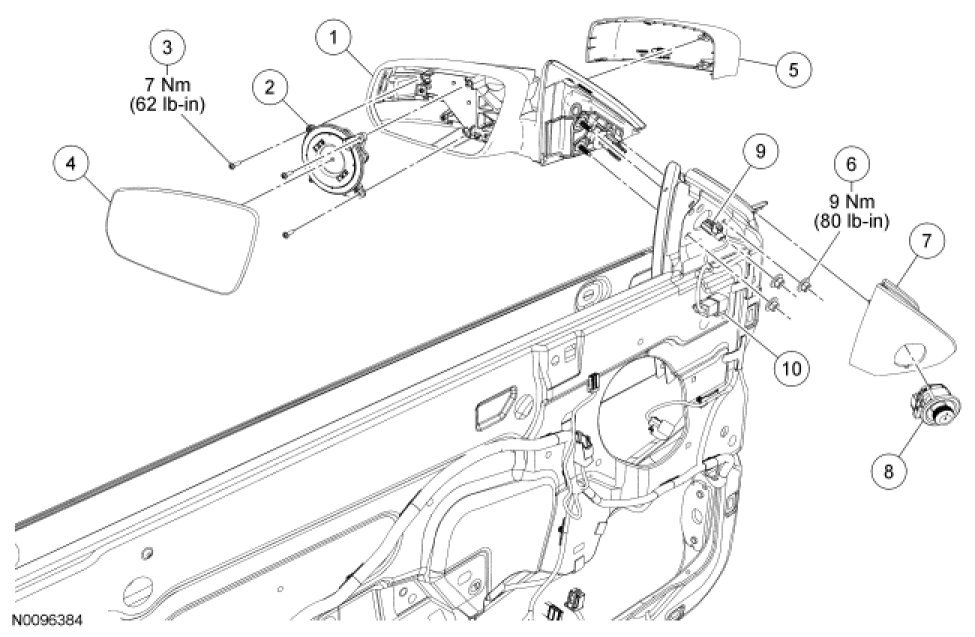 3
7 Nm
(62 lb-in)

1

2

4

5

9

6
9 Nm
(80 lb-in)

7

10

8

N0096384