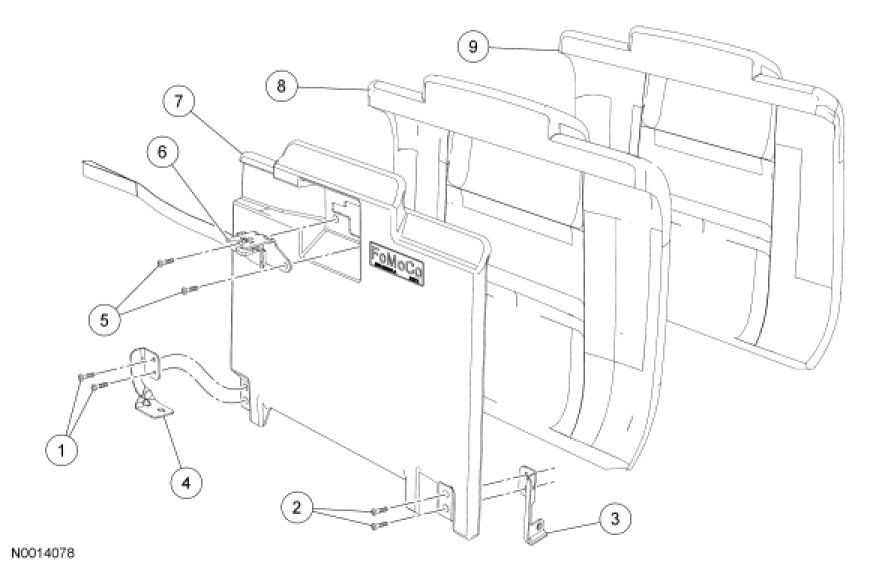 9
8
7
6
FoMoCo
5
1
4
2
3
N0014078