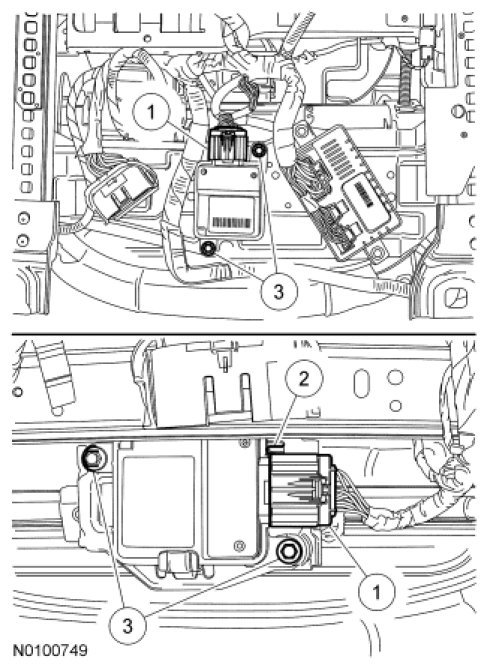 1
3
2
1
3
N0100749