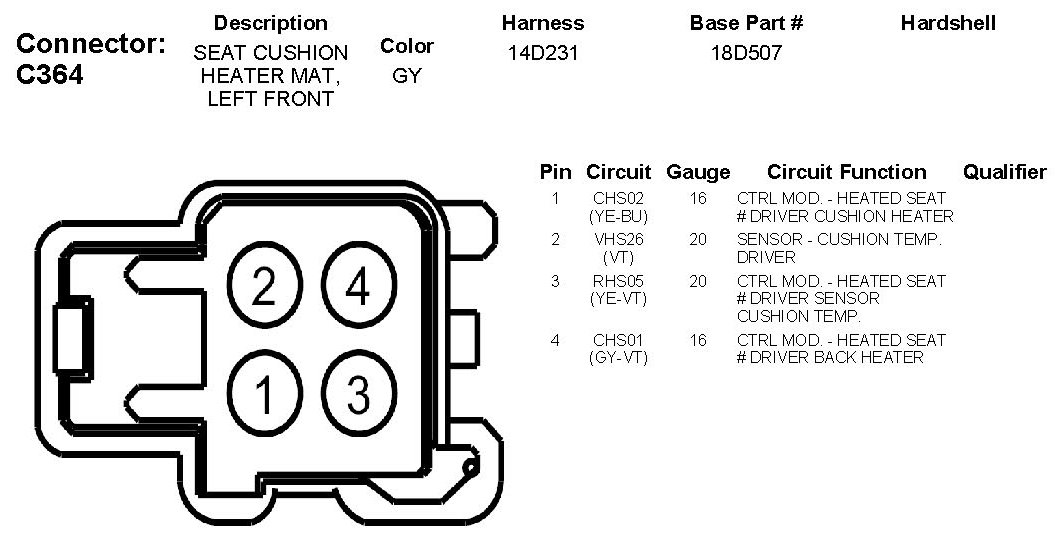 Connector: C364

| Description | Color | Harness | Base Part # | Hardshell |
|---|---|---|---|---|
| SEAT CUSHION HEATER MAT, LEFT FRONT | GY | 14D231 | 18D507 | |

2 4
1 3

| Pin | Circuit | Gauge | Circuit Function | Qualifier |
|---|---|---|---|---|
| 1 | CHS02 (YE-BU) | 16 | CTRL MOD. - HEATED SEAT # DRIVER CUSHION HEATER | |
| 2 | VHS26 (VT) | 20 | SENSOR - CUSHION TEMP. DRIVER | |
| 3 | RHS05 (YE-VT) | 20 | CTRL MOD. - HEATED SEAT # DRIVER SENSOR CUSHION TEMP. | |
| 4 | CHS01 (GY-VT) | 16 | CTRL MOD. - HEATED SEAT # DRIVER BACK HEATER | |