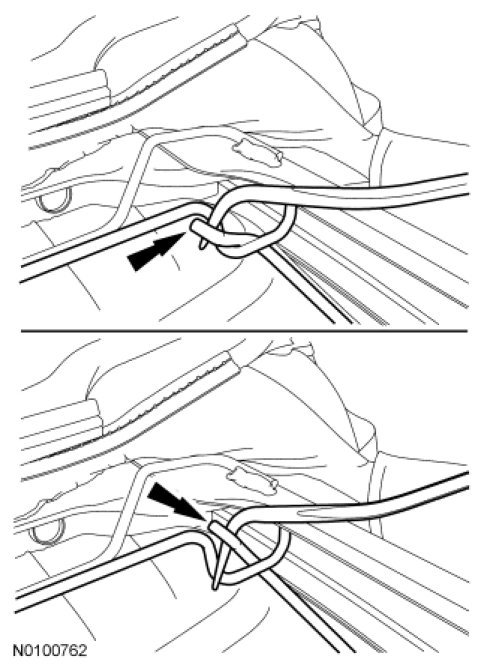 N0100762