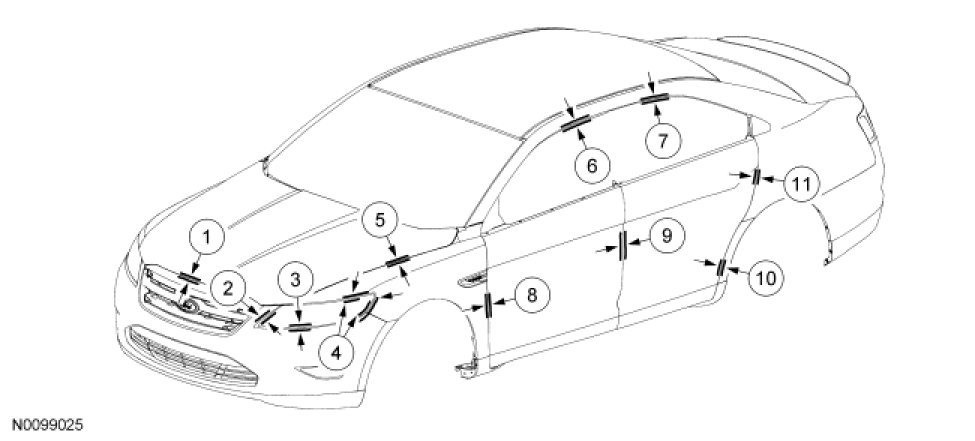 1
2
3
4
5
6
7
8
9
10
11
N0099025