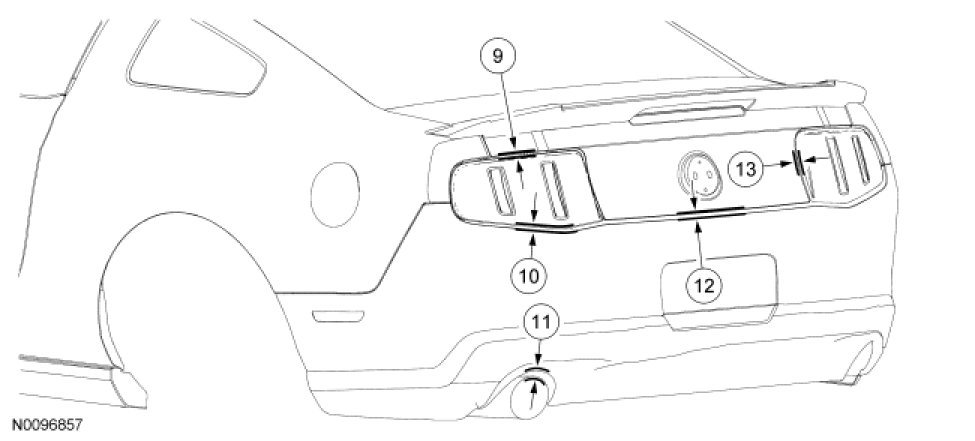 9
13
10
12
11
N0096857