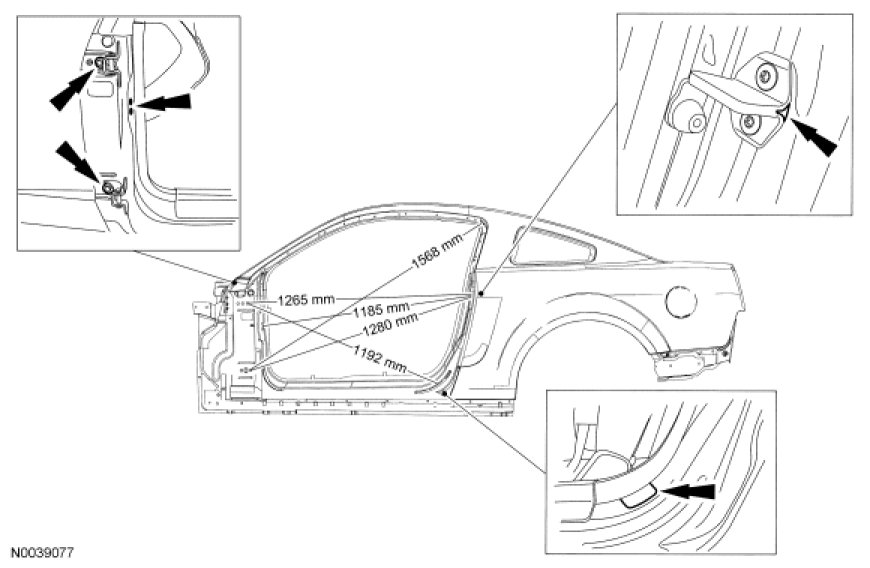 1568 mm
1265 mm
1185 mm
1280 mm
1192 mm
N0039077