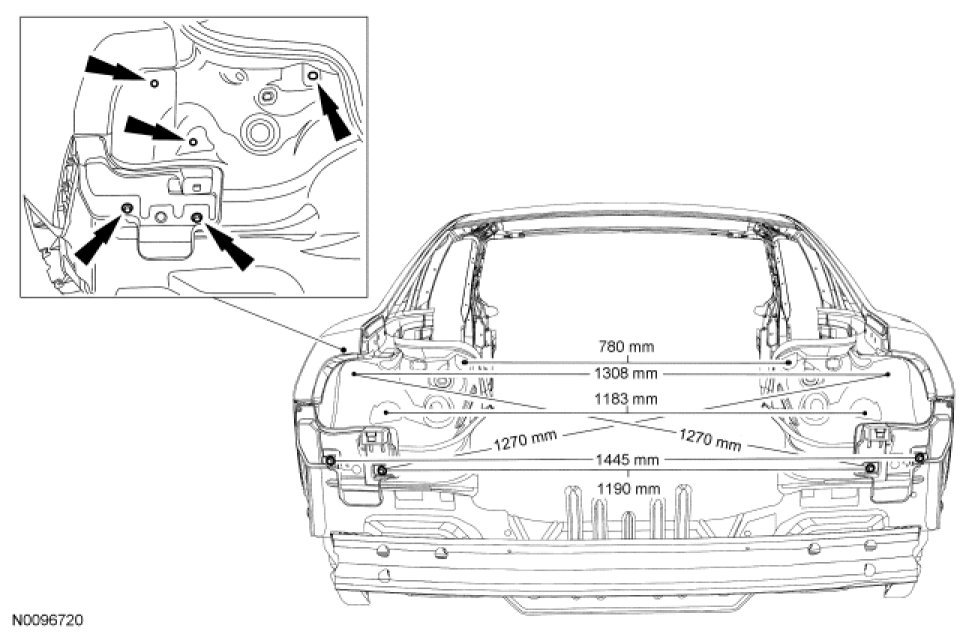 780 mm
1308 mm
1183 mm
1270 mm
1270 mm
1445 mm
1190 mm
N0096720