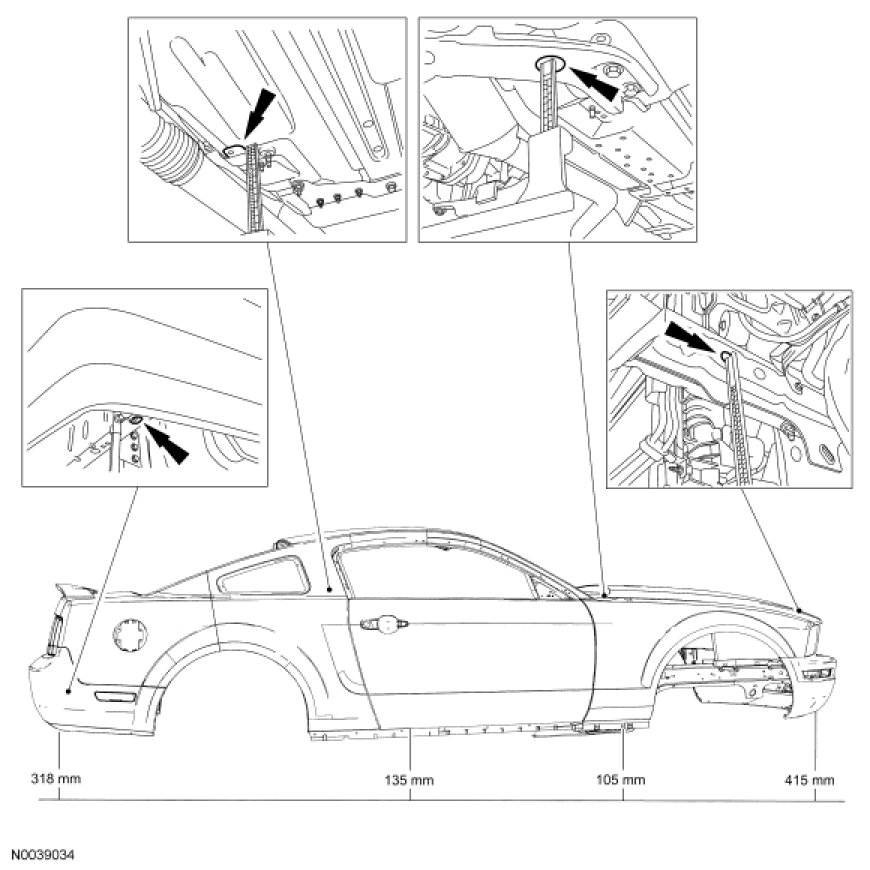 318 mm
135 mm
105 mm
415 mm

N0039034