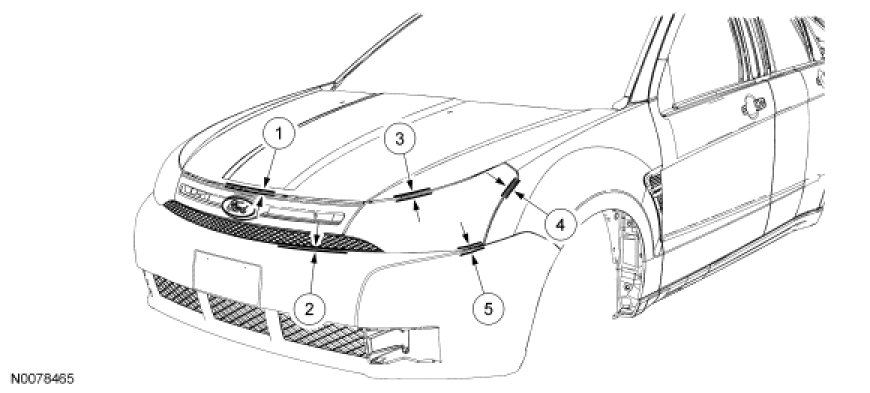 1
3
4
2
5
N0078465