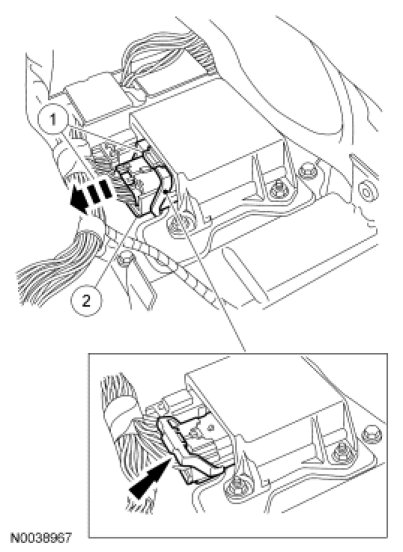 1

2

N0038967