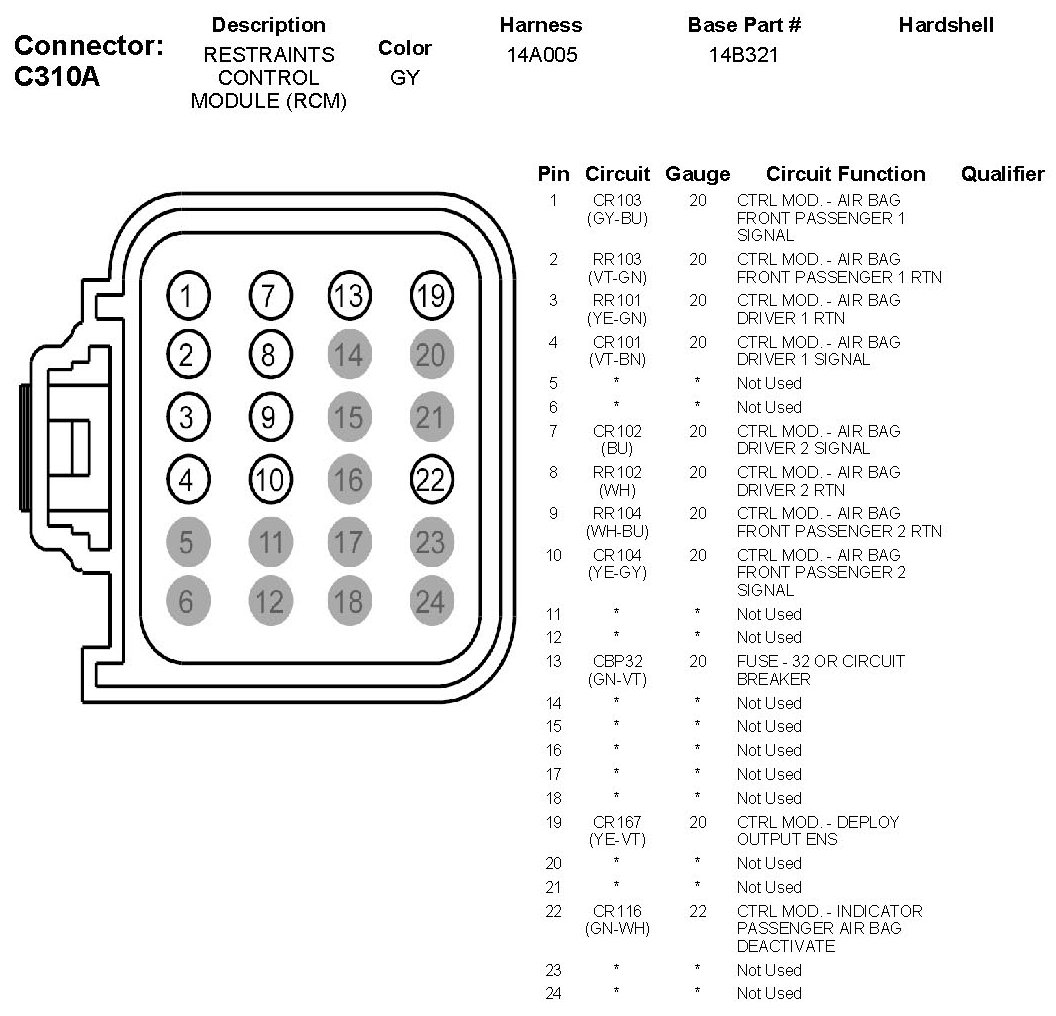 Connector: C310A

| Description | Color | Harness | Base Part # | Hardshell |
|---|---|---|---|---|
| RESTRAINTS CONTROL MODULE (RCM) | GY | 14A005 | 14B321 | |

1 7 13 19
2 8 14 20
3 9 15 21
4 10 16 22
5 11 17 23
6 12 18 24

| Pin | Circuit | Gauge | Circuit Function | Qualifier |
|---|---|---|---|---|
| 1 | CR103 (GY-BU) | 20 | CTRL MOD. - AIR BAG FRONT PASSENGER 1 SIGNAL | |
| 2 | RR103 (VT-GN) | 20 | CTRL MOD. - AIR BAG FRONT PASSENGER 1 RTN | |
| 3 | RR101 (YE-GN) | 20 | CTRL MOD. - AIR BAG DRIVER 1 RTN | |
| 4 | CR101 (VT-BN) | 20 | CTRL MOD. - AIR BAG DRIVER 1 SIGNAL | |
| 5 | * | * | Not Used | |
| 6 | * | * | Not Used | |
| 7 | CR102 (BU) | 20 | CTRL MOD. - AIR BAG DRIVER 2 SIGNAL | |
| 8 | RR102 (WH) | 20 | CTRL MOD. - AIR BAG DRIVER 2 RTN | |
| 9 | RR104 (WH-BU) | 20 | CTRL MOD. - AIR BAG FRONT PASSENGER 2 RTN | |
| 10 | CR104 (YE-GY) | 20 | CTRL MOD. - AIR BAG FRONT PASSENGER 2 SIGNAL | |
| 11 | * | * | Not Used | |
| 12 | * | * | Not Used | |
| 13 | CBP32 (GN-VT) | 20 | FUSE - 32 OR CIRCUIT BREAKER | |
| 14 | * | * | Not Used | |
| 15 | * | * | Not Used | |
| 16 | * | * | Not Used | |
| 17 | * | * | Not Used | |
| 18 | * | * | Not Used | |
| 19 | CR167 (YE-VT) | 20 | CTRL MOD. - DEPLOY OUTPUT ENS | |
| 20 | * | * | Not Used | |
| 21 | * | * | Not Used | |
| 22 | CR116 (GN-WH) | 22 | CTRL MOD. - INDICATOR PASSENGER AIR BAG DEACTIVATE | |
| 23 | * | * | Not Used | |
| 24 | * | * | Not Used | |