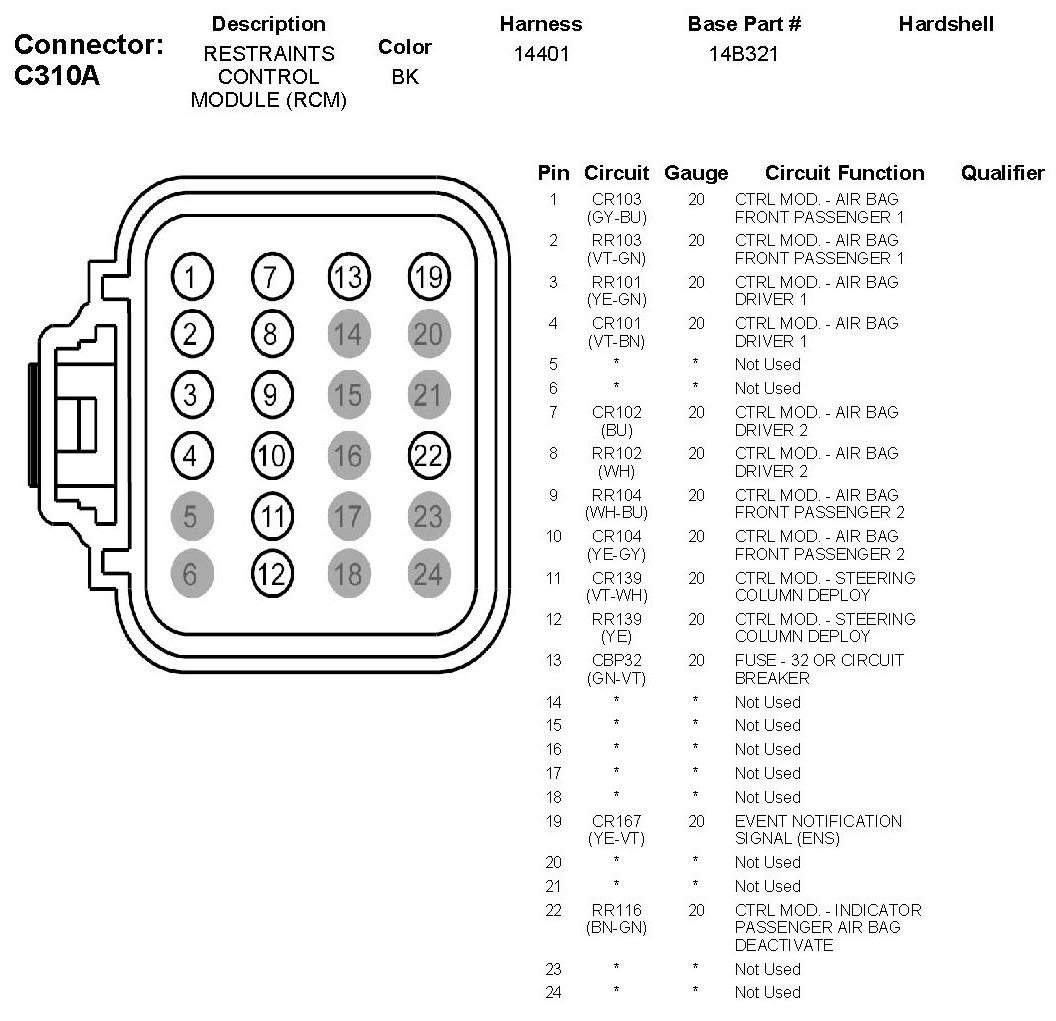 Connector: C310A

| Description | Color | Harness | Base Part # | Hardshell |
|---|---|---|---|---|
| RESTRAINTS CONTROL MODULE (RCM) | BK | 14401 | 14B321 | |

1 7 13 19
2 8 14 20
3 9 15 21
4 10 16 22
5 11 17 23
6 12 18 24

| Pin | Circuit | Gauge | Circuit Function | Qualifier |
|---|---|---|---|---|
| 1 | CR103 (GY-BU) | 20 | CTRL MOD. - AIR BAG FRONT PASSENGER 1 | |
| 2 | RR103 (VT-GN) | 20 | CTRL MOD. - AIR BAG FRONT PASSENGER 1 | |
| 3 | RR101 (YE-GN) | 20 | CTRL MOD. - AIR BAG DRIVER 1 | |
| 4 | CR101 (VT-BN) | 20 | CTRL MOD. - AIR BAG DRIVER 1 | |
| 5 | * | * | Not Used | |
| 6 | * | * | Not Used | |
| 7 | CR102 (BU) | 20 | CTRL MOD. - AIR BAG DRIVER 2 | |
| 8 | RR102 (WH) | 20 | CTRL MOD. - AIR BAG DRIVER 2 | |
| 9 | RR104 (WH-BU) | 20 | CTRL MOD. - AIR BAG FRONT PASSENGER 2 | |
| 10 | CR104 (YE-GY) | 20 | CTRL MOD. - AIR BAG FRONT PASSENGER 2 | |
| 11 | CR139 (VT-WH) | 20 | CTRL MOD. - STEERING COLUMN DEPLOY | |
| 12 | RR139 (YE) | 20 | CTRL MOD. - STEERING COLUMN DEPLOY | |
| 13 | CBP32 (GN-VT) | 20 | FUSE - 32 OR CIRCUIT BREAKER | |
| 14 | * | * | Not Used | |
| 15 | * | * | Not Used | |
| 16 | * | * | Not Used | |
| 17 | * | * | Not Used | |
| 18 | * | * | Not Used | |
| 19 | CR167 (YE-VT) | 20 | EVENT NOTIFICATION SIGNAL (ENS) | |
| 20 | * | * | Not Used | |
| 21 | * | * | Not Used | |
| 22 | RR116 (BN-GN) | 20 | CTRL MOD. - INDICATOR PASSENGER AIR BAG DEACTIVATE | |
| 23 | * | * | Not Used | |
| 24 | * | * | Not Used | |