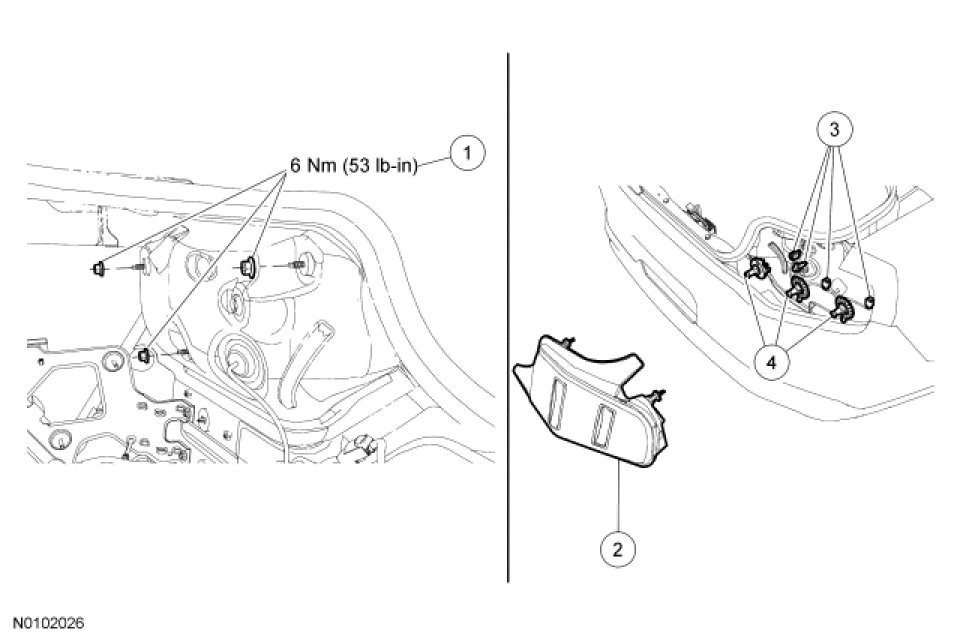 6 Nm (53 lb-in)

1

3

4

2

N0102026