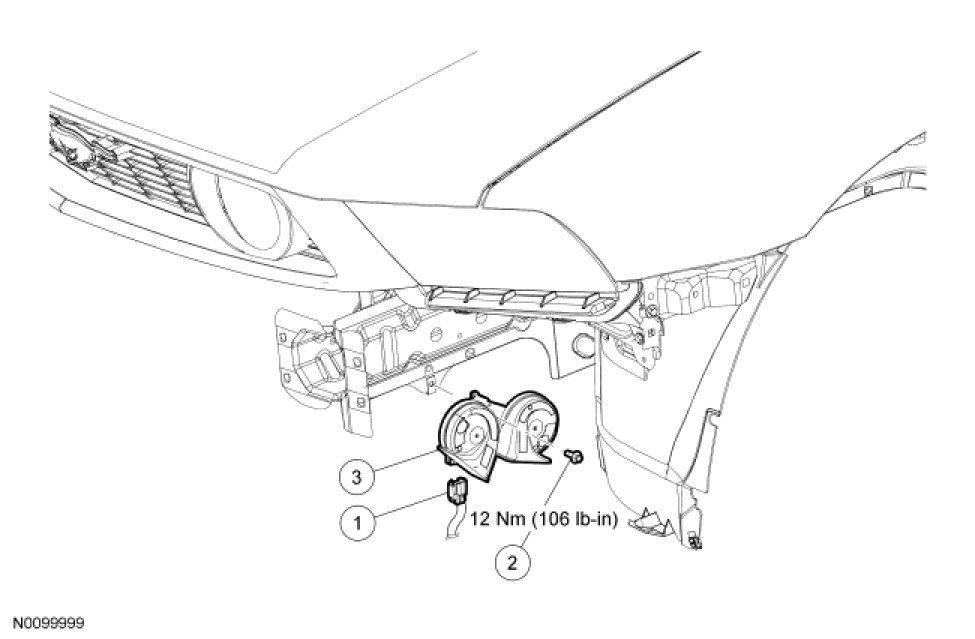 3

1

12 Nm (106 lb-in)

2

N0099999