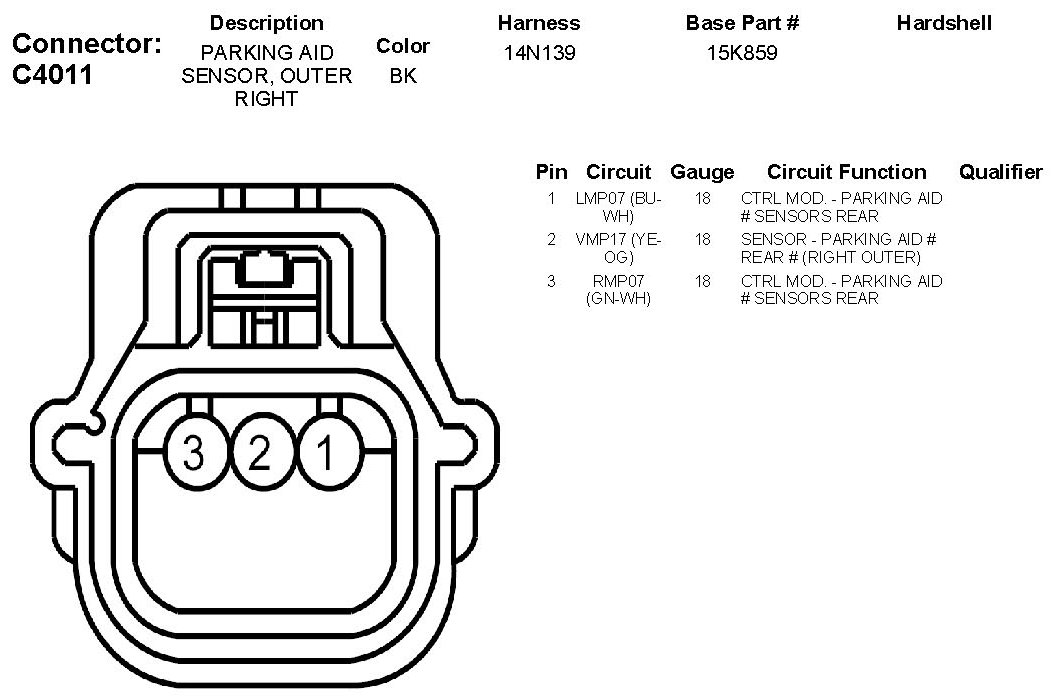 Connector: C4011

| Description | Color | Harness | Base Part # | Hardshell |
|---|---|---|---|---|
| PARKING AID SENSOR, OUTER RIGHT | BK | 14N139 | 15K859 | |

| Pin | Circuit | Gauge | Circuit Function | Qualifier |
|---|---|---|---|---|
| 1 | LMP07 (BU-WH) | 18 | CTRL MOD. - PARKING AID # SENSORS REAR | |
| 2 | VMP17 (YE-OG) | 18 | SENSOR - PARKING AID # REAR # (RIGHT OUTER) | |
| 3 | RMP07 (GN-WH) | 18 | CTRL MOD. - PARKING AID # SENSORS REAR | |

3 2 1