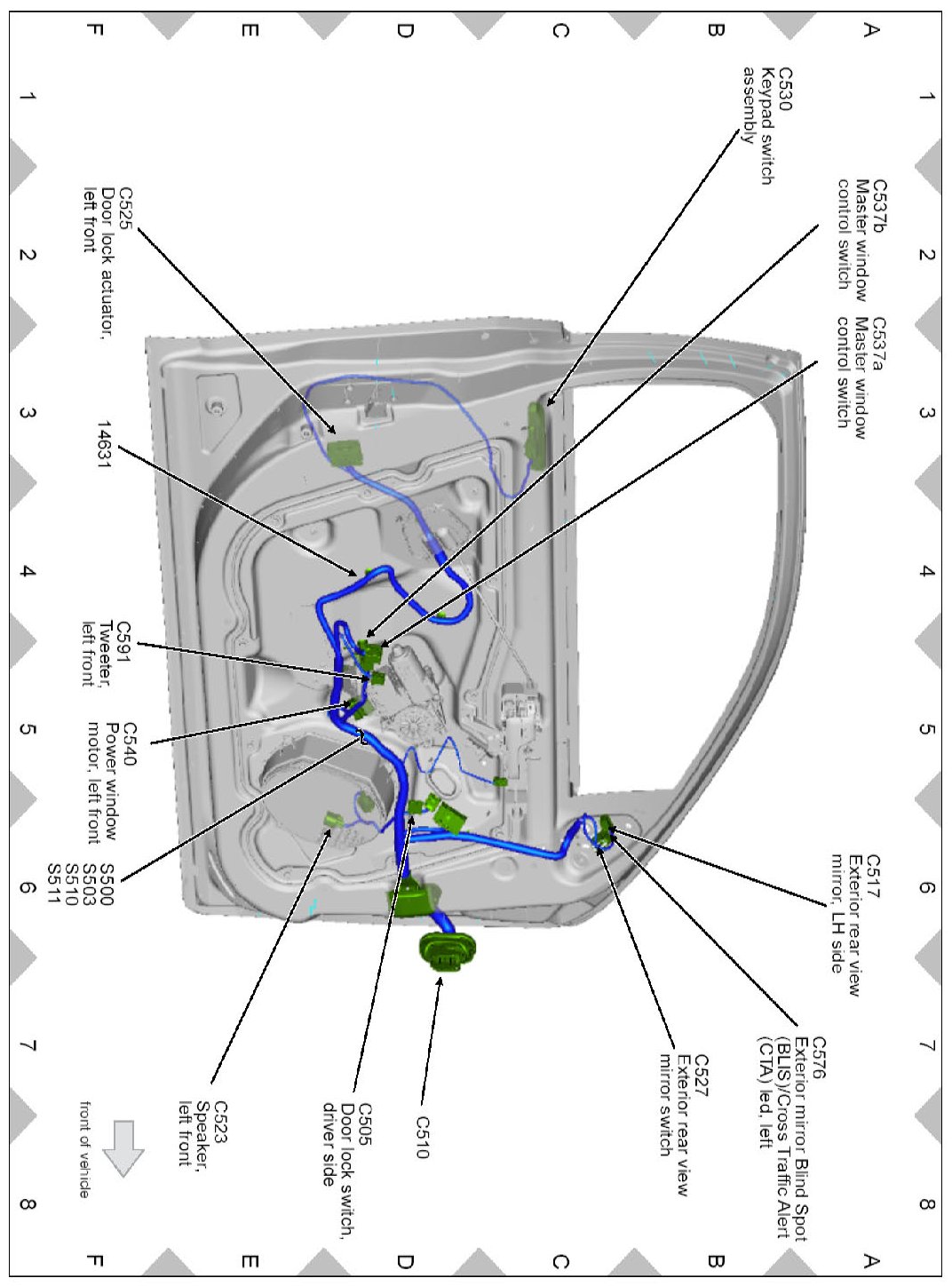 A
B
C
D
E
F

1
2
3
4
5
6
7
8

C530
Keypad switch assembly

C537b
Master window control switch

C537a
Master window control switch

C525
Door lock actuator, left front

14631

C591
Tweeter, left front

C540
Power window motor, left front

S500
S503
S510
S511

C517
Exterior rear view mirror, LH side

C576
Exterior mirror Blind Spot (BLIS)/Cross Traffic Alert (CTA) led, left

C527
Exterior rear view mirror switch

C510

C505
Door lock switch, driver side

C523
Speaker, left front

front of vehicle

1
2
3
4
5
6
7
8

A
B
C
D
E
F