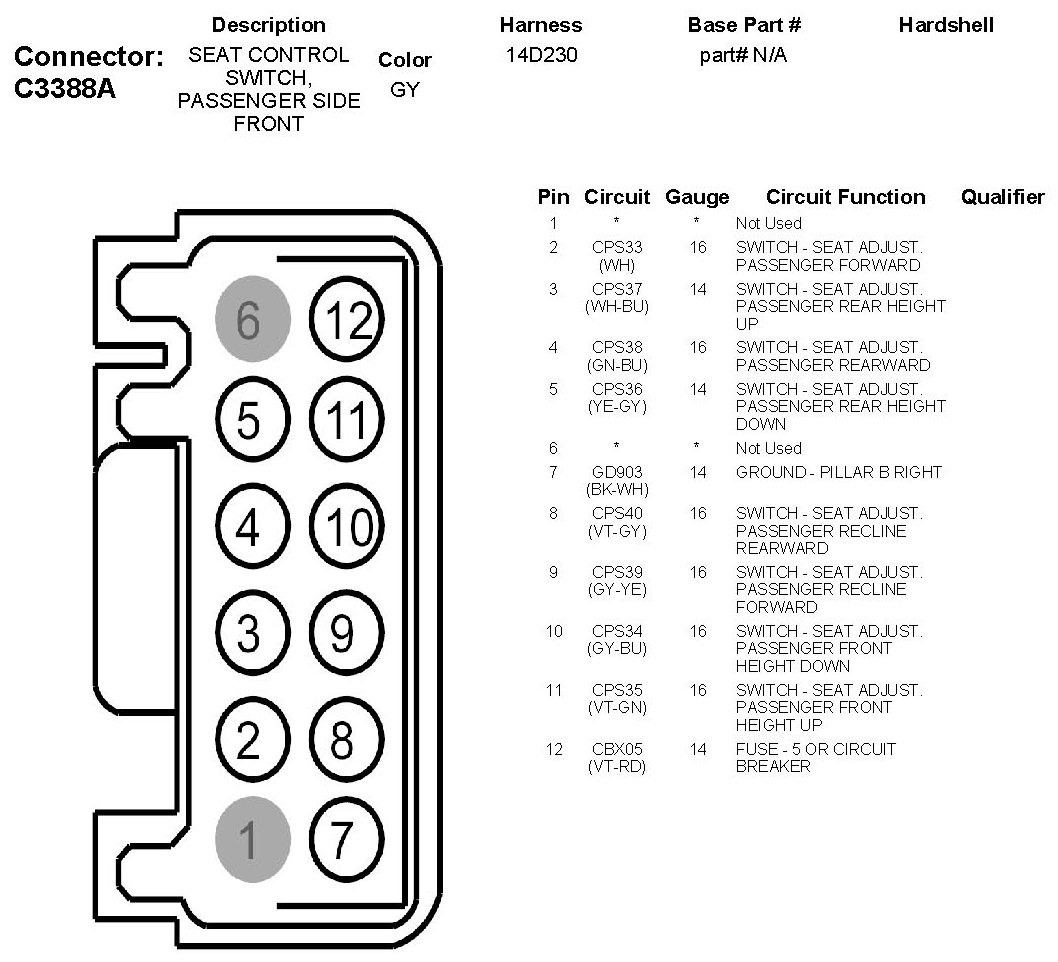 Connector: C3388A

| Description | Color | Harness | Base Part # | Hardshell |
|---|---|---|---|---|
| SEAT CONTROL SWITCH, PASSENGER SIDE FRONT | GY | 14D230 | part# N/A | |

6 12
5 11
4 10
3 9
2 8
1 7

| Pin | Circuit | Gauge | Circuit Function | Qualifier |
|---|---|---|---|---|
| 1 | * | * | Not Used | |
| 2 | CPS33 (WH) | 16 | SWITCH - SEAT ADJUST. PASSENGER FORWARD | |
| 3 | CPS37 (WH-BU) | 14 | SWITCH - SEAT ADJUST. PASSENGER REAR HEIGHT UP | |
| 4 | CPS38 (GN-BU) | 16 | SWITCH - SEAT ADJUST. PASSENGER REARWARD | |
| 5 | CPS36 (YE-GY) | 14 | SWITCH - SEAT ADJUST. PASSENGER REAR HEIGHT DOWN | |
| 6 | * | * | Not Used | |
| 7 | GD903 (BK-WH) | 14 | GROUND - PILLAR B RIGHT | |
| 8 | CPS40 (VT-GY) | 16 | SWITCH - SEAT ADJUST. PASSENGER RECLINE REARWARD | |
| 9 | CPS39 (GY-YE) | 16 | SWITCH - SEAT ADJUST. PASSENGER RECLINE FORWARD | |
| 10 | CPS34 (GY-BU) | 16 | SWITCH - SEAT ADJUST. PASSENGER FRONT HEIGHT DOWN | |
| 11 | CPS35 (VT-GN) | 16 | SWITCH - SEAT ADJUST. PASSENGER FRONT HEIGHT UP | |
| 12 | CBX05 (VT-RD) | 14 | FUSE - 5 OR CIRCUIT BREAKER | |