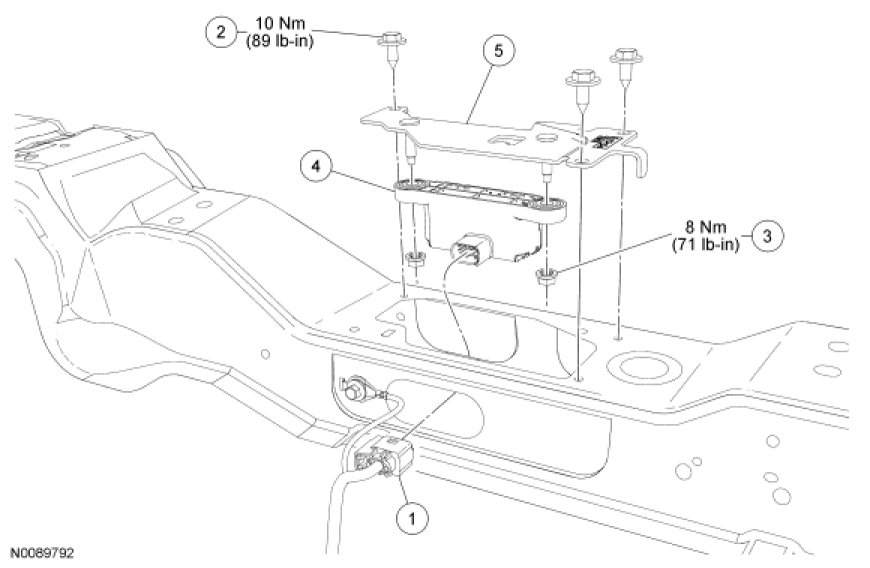 2
10 Nm
(89 lb-in)

5

4

8 Nm
(71 lb-in)
3

1

N0089792