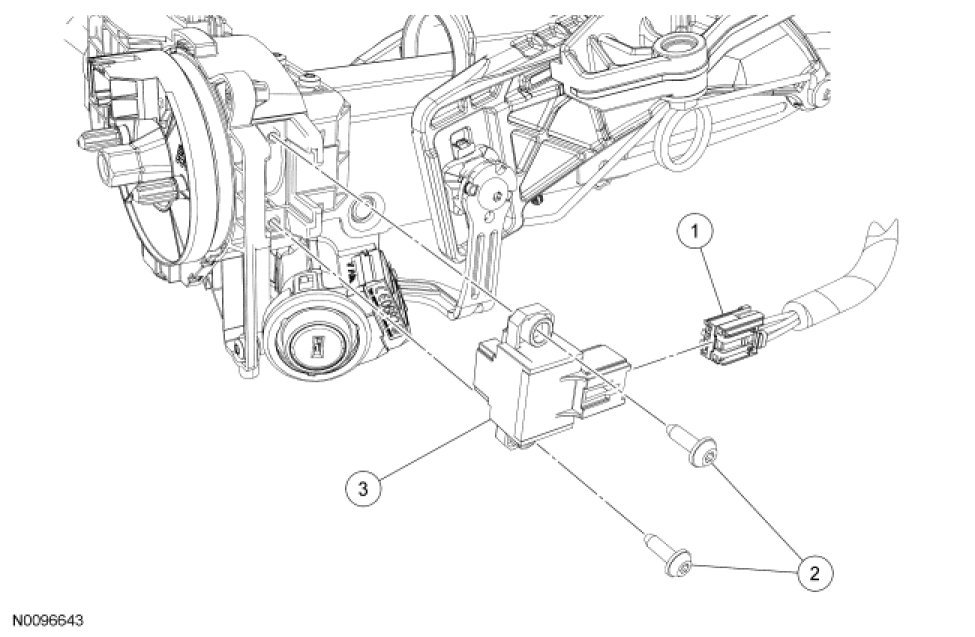 1

3

2

N0096643