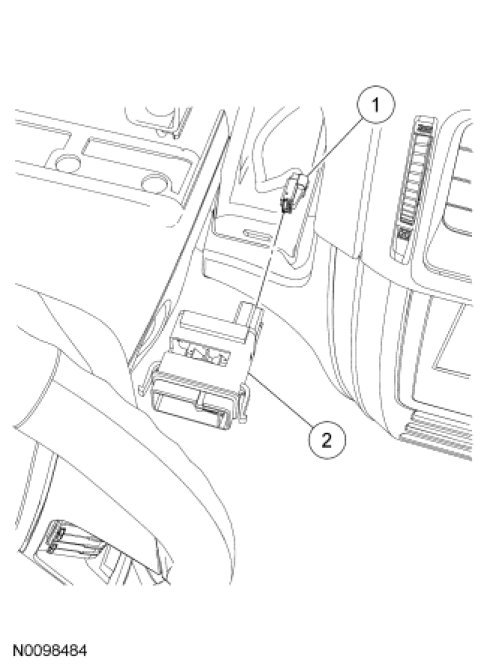 1

2

N0098484