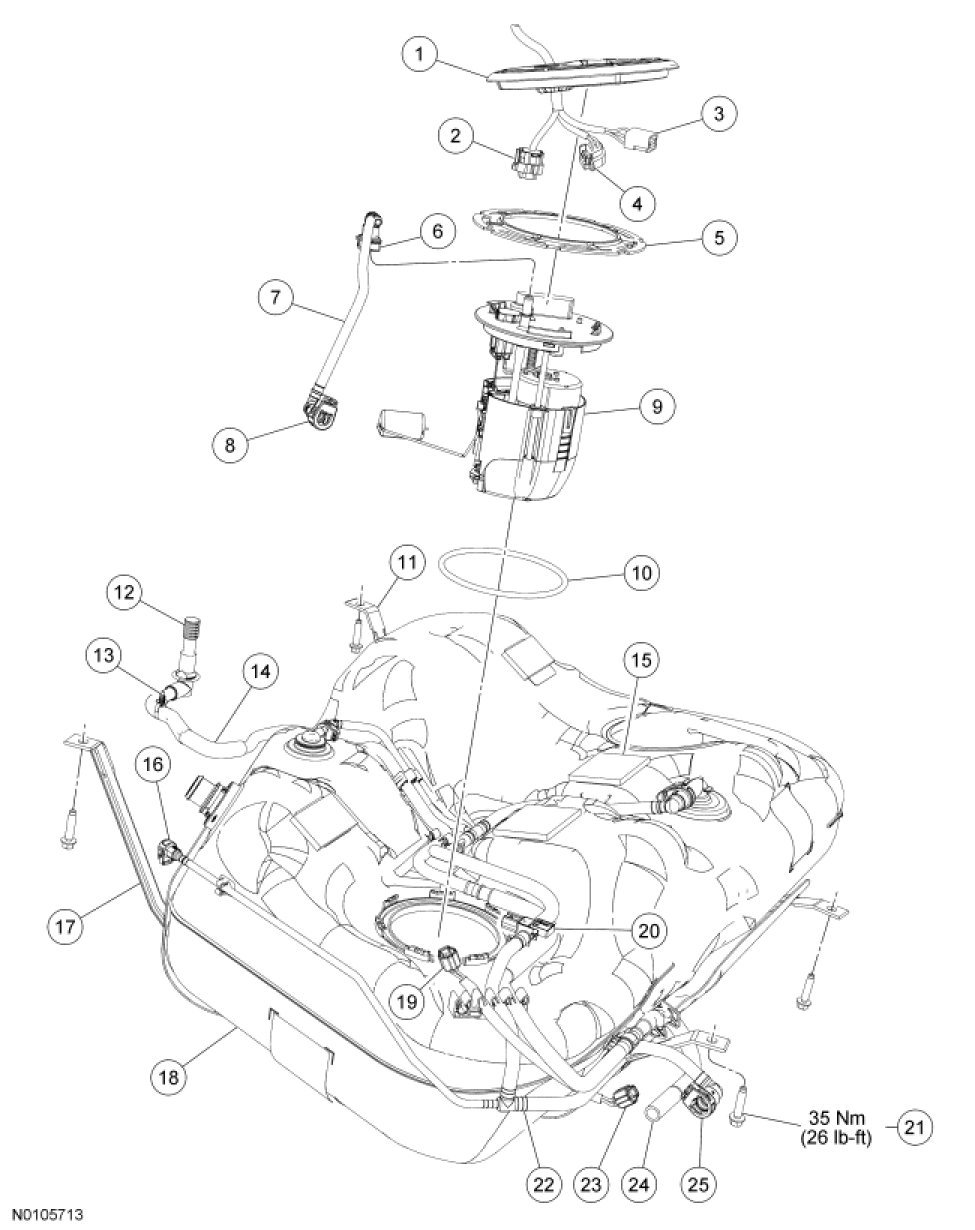 1
2
3
4
5
6
7
8
9
10
11
12
13
14
15
16
17
18
19
20
35 Nm
(26 lb-ft)
21
22
23
24
25
N0105713