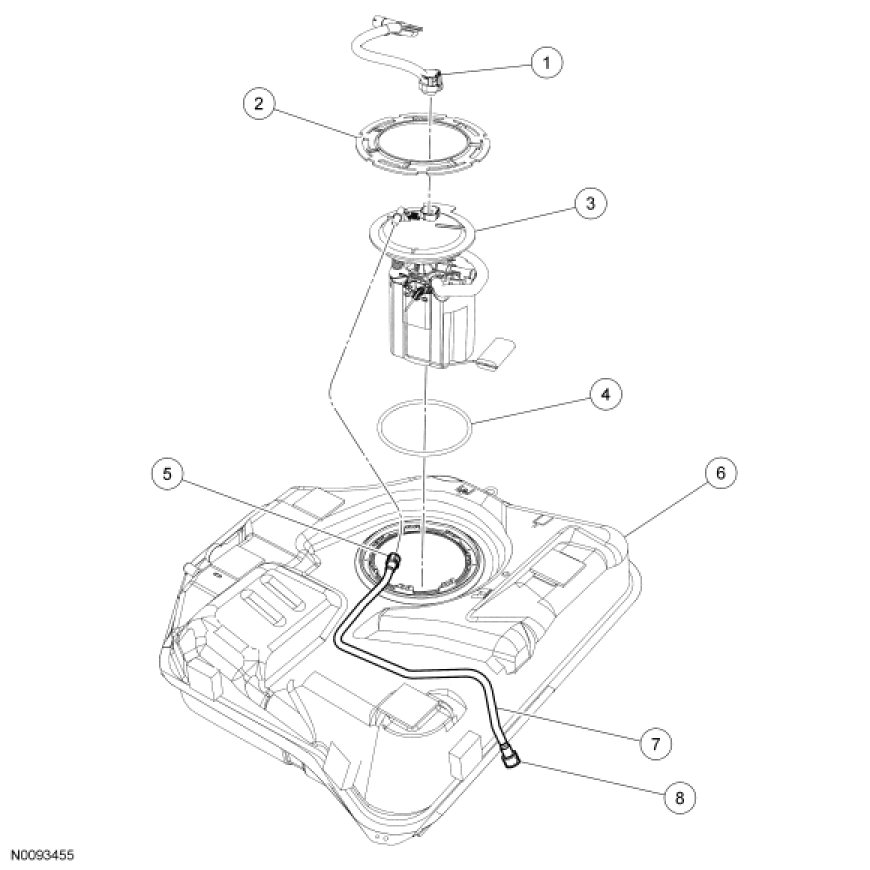 1
2
3
4
5
6
7
8
N0093455