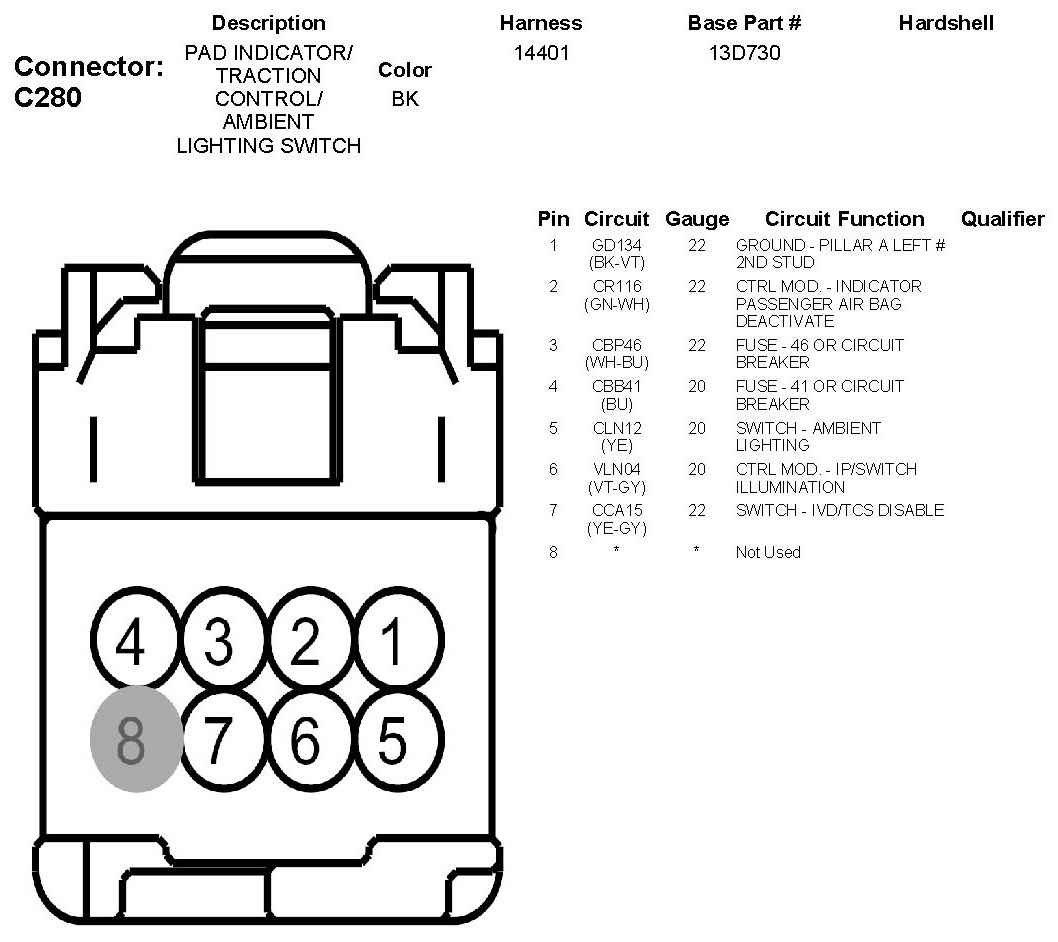 Connector: C280

| Description | Color | Harness | Base Part # | Hardshell |
|---|---|---|---|---|
| PAD INDICATOR/ TRACTION CONTROL/ AMBIENT LIGHTING SWITCH | BK | 14401 | 13D730 | |

| Pin | Circuit | Gauge | Circuit Function | Qualifier |
|---|---|---|---|---|
| 1 | GD134 (BK-VT) | 22 | GROUND - PILLAR A LEFT # 2ND STUD | |
| 2 | CR116 (GN-WH) | 22 | CTRL MOD. - INDICATOR PASSENGER AIR BAG DEACTIVATE | |
| 3 | CBP46 (WH-BU) | 22 | FUSE - 46 OR CIRCUIT BREAKER | |
| 4 | CBB41 (BU) | 20 | FUSE - 41 OR CIRCUIT BREAKER | |
| 5 | CLN12 (YE) | 20 | SWITCH - AMBIENT LIGHTING | |
| 6 | VLN04 (VT-GY) | 20 | CTRL MOD. - IP/SWITCH ILLUMINATION | |
| 7 | CCA15 (YE-GY) | 22 | SWITCH - IVD/TCS DISABLE | |
| 8 | * | * | Not Used | |

4 3 2 1
8 7 6 5