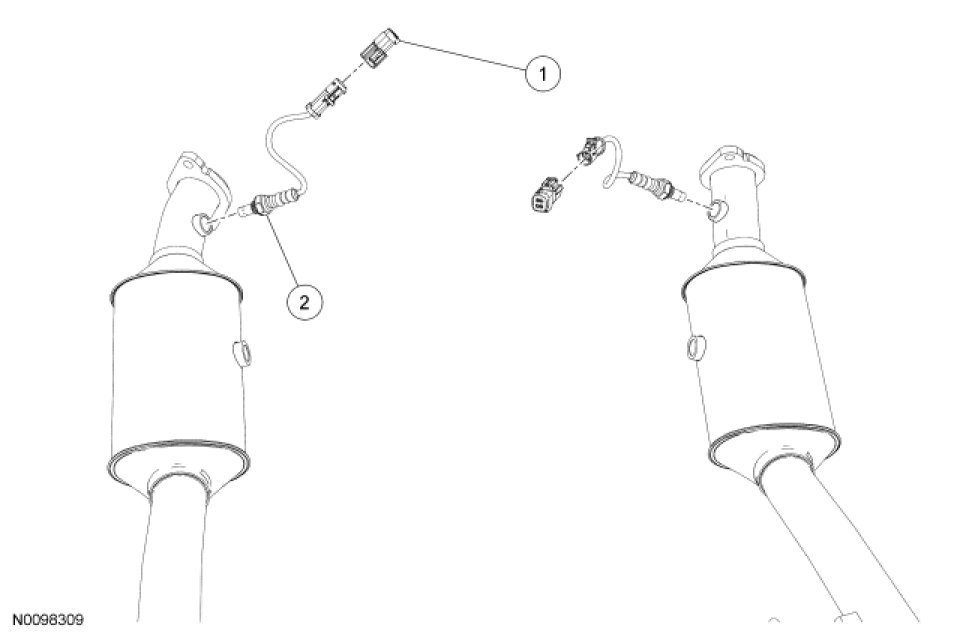 1

2

N0098309