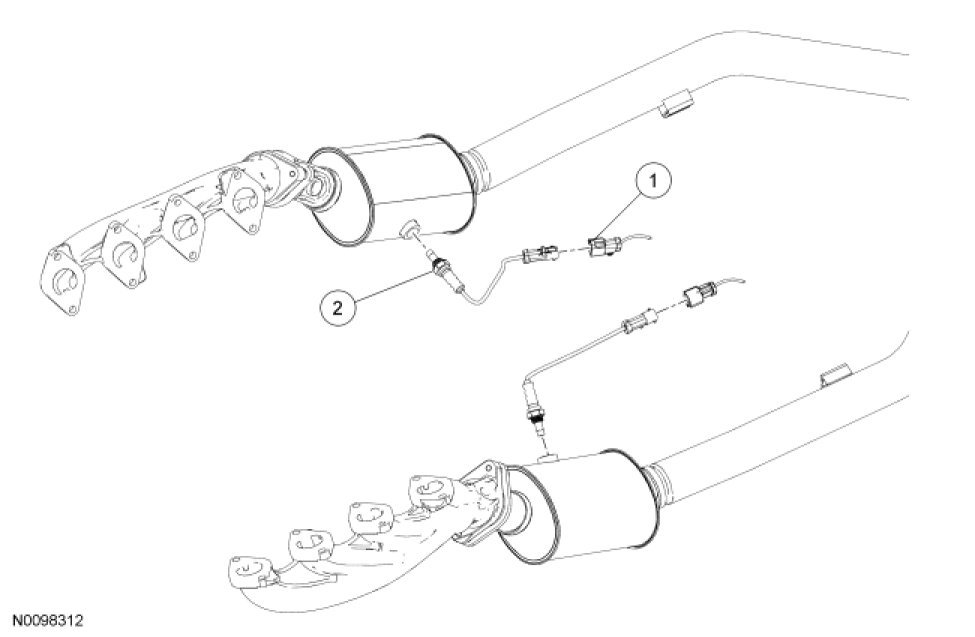 1

2

N0098312