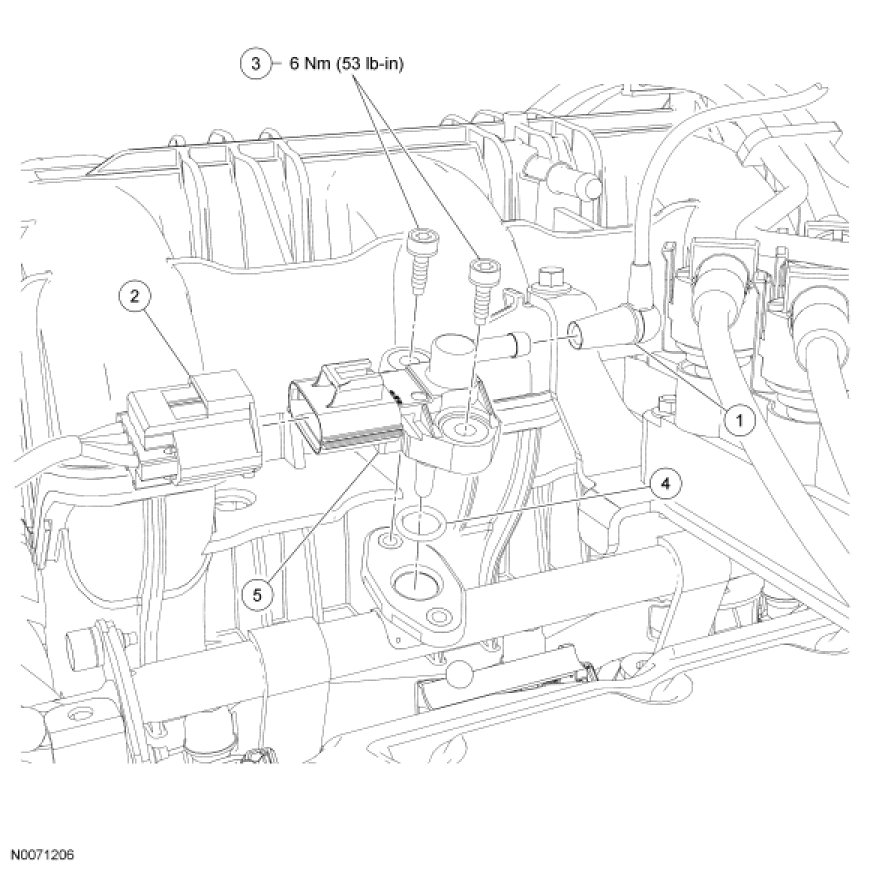 3 6 Nm (53 lb-in)

2

1

4

5

N0071206