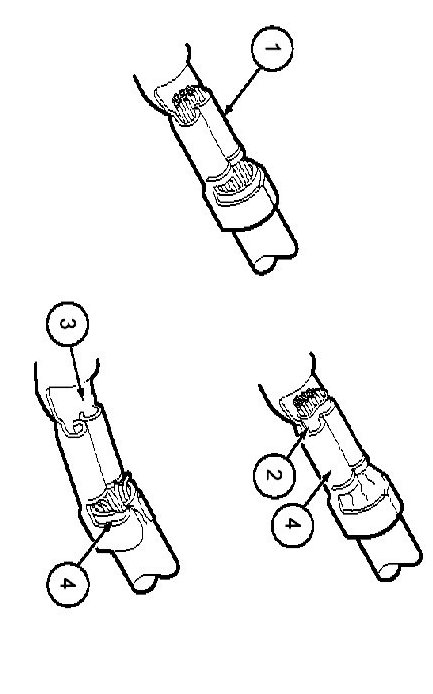 1

3

2

4

4