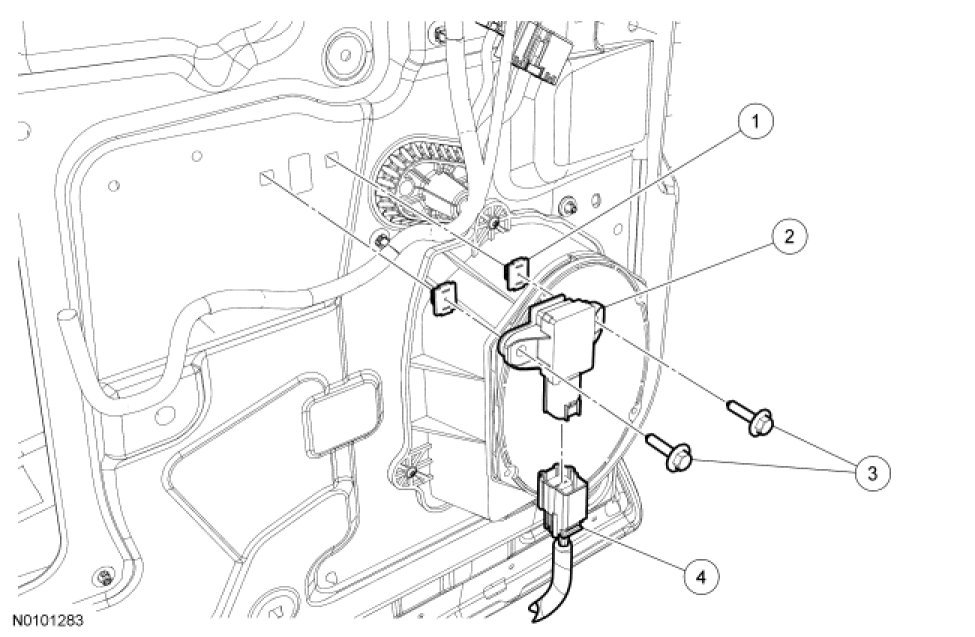 1
2
3
4
N0101283